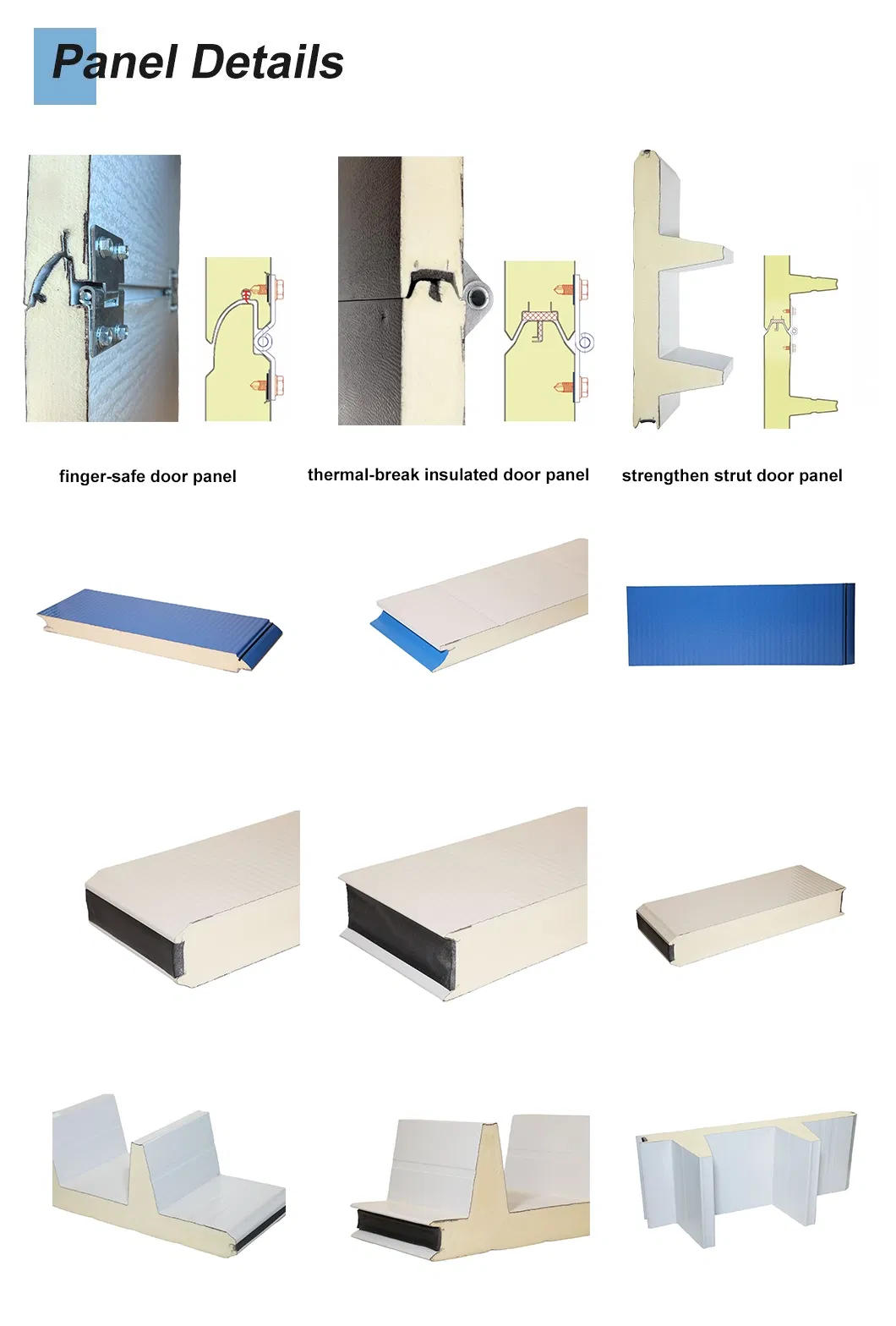 Panel Details

finger-safe door panel

thermal-break insulated door panel

strengthen strut door panel