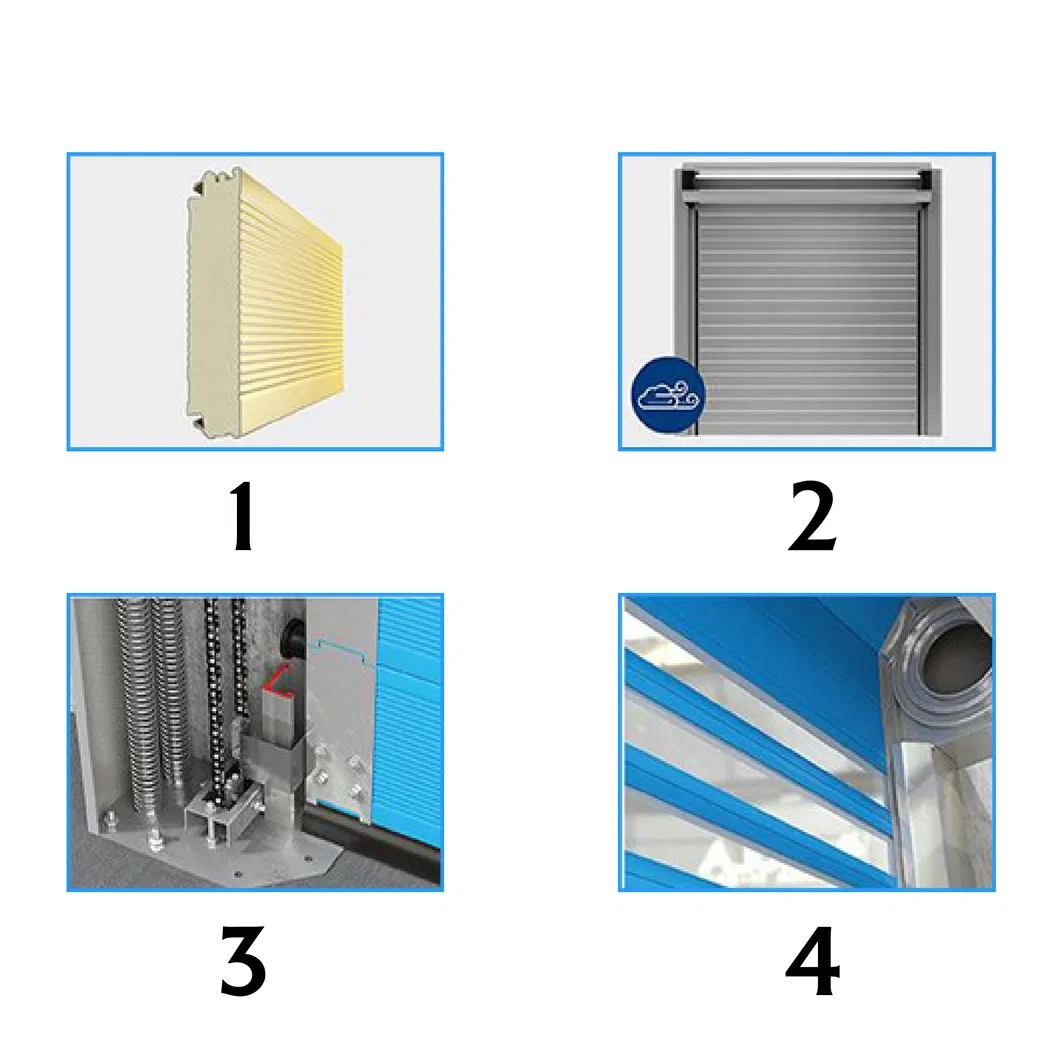 1

2

3

4