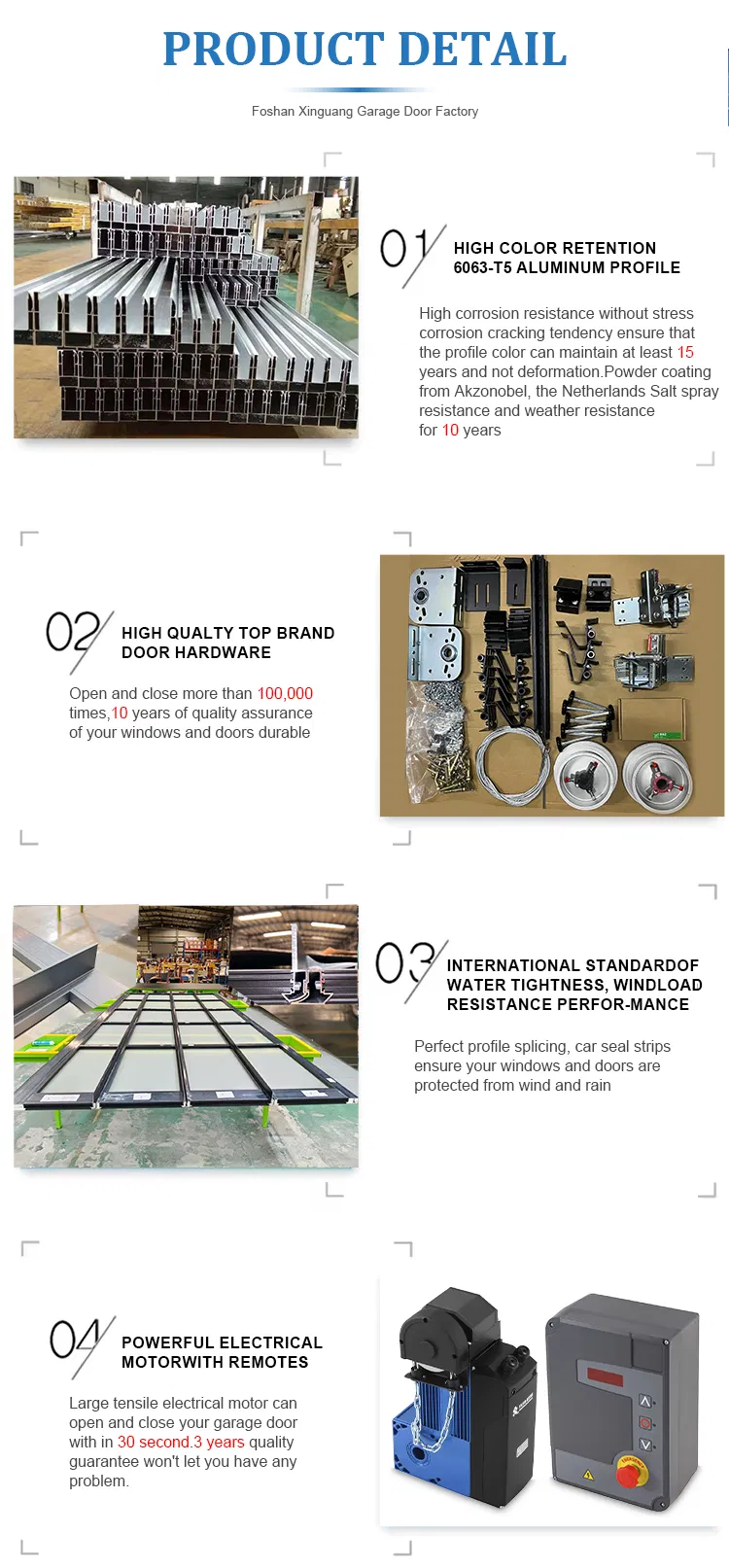 PRODUCT DETAIL

Foshan Xinguang Garage Door Factory

01

HIGH COLOR RETENTION 6063-T5 ALUMINUM PROFILE

High corrosion resistance without stress corrosion cracking tendency ensure that the profile color can maintain at least 15 years and not deformation.Powder coating from Akzonobel, the Netherlands Salt spray resistance and weather resistance for 10 years

02

HIGH QUALTY TOP BRAND DOOR HARDWARE

Open and close more than 100,000 times,10 years of quality assurance of your windows and doors durable

03

INTERNATIONAL STANDARDOF WATER TIGHTNESS, WINDLOAD RESISTANCE PERFOR-MANCE

Perfect profile splicing, car seal strips ensure your windows and doors are protected from wind and rain

04

POWERFUL ELECTRICAL MOTORWITH REMOTES

Large tensile electrical motor can open and close your garage door with in 30 second.3 years quality guarantee won't let you have any problem.