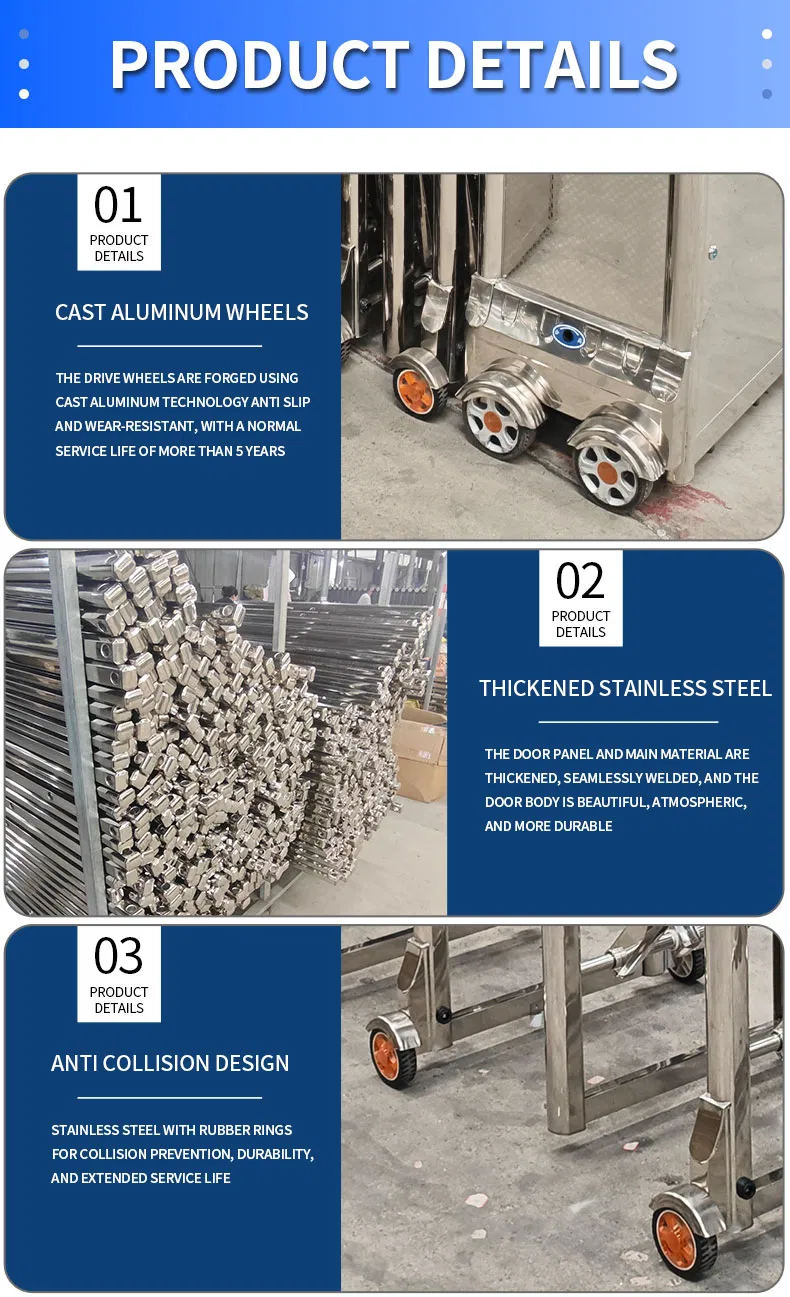 PRODUCT DETAILS

01
PRODUCT DETAILS

CAST ALUMINUM WHEELS

THE DRIVE WHEELS ARE FORGED USING CAST ALUMINUM TECHNOLOGY ANTI SLIP AND WEAR-RESISTANT, WITH A NORMAL SERVICE LIFE OF MORE THAN 5 YEARS

02
PRODUCT DETAILS

THICKENED STAINLESS STEEL

THE DOOR PANEL AND MAIN MATERIAL ARE THICKENED, SEAMLESSLY WELDED, AND THE DOOR BODY IS BEAUTIFUL, ATMOSPHERIC, AND MORE DURABLE

03
PRODUCT DETAILS

ANTI COLLISION DESIGN

STAINLESS STEEL WITH RUBBER RINGS FOR COLLISION PREVENTION, DURABILITY, AND EXTENDED SERVICE LIFE