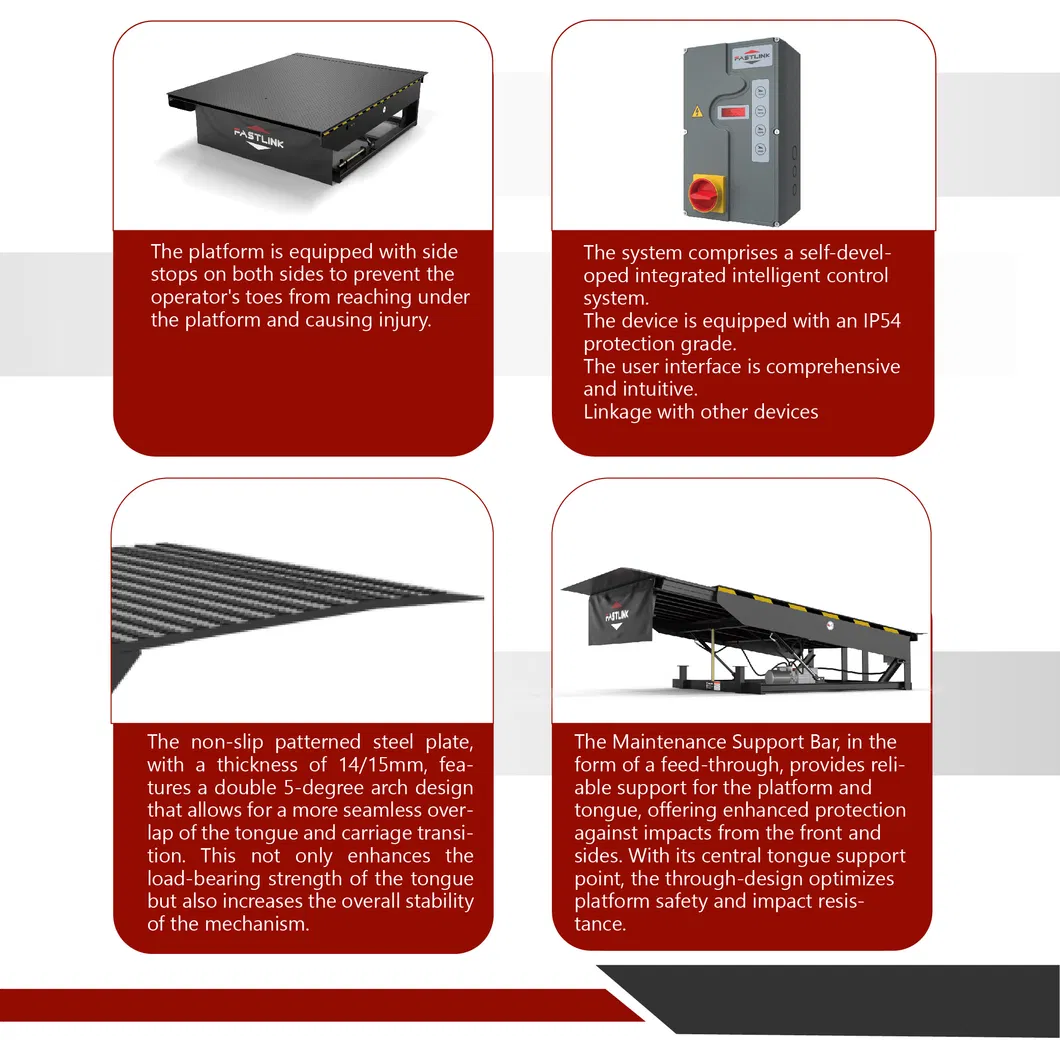 FASTLINK

The platform is equipped with side stops on both sides to prevent the operator's toes from reaching under the platform and causing injury.

FASTLINK

The system comprises a self-developed integrated intelligent control system.
The device is equipped with an IP54 protection grade.
The user interface is comprehensive and intuitive.
Linkage with other devices

The non-slip patterned steel plate, with a thickness of 14/15mm, features a double 5-degree arch design that allows for a more seamless overlap of the tongue and carriage transition. This not only enhances the load-bearing strength of the tongue but also increases the overall stability of the mechanism.

FASTLINK

The Maintenance Support Bar, in the form of a feed-through, provides reliable support for the platform and tongue, offering enhanced protection against impacts from the front and sides. With its central tongue support point, the through-design optimizes platform safety and impact resistance.