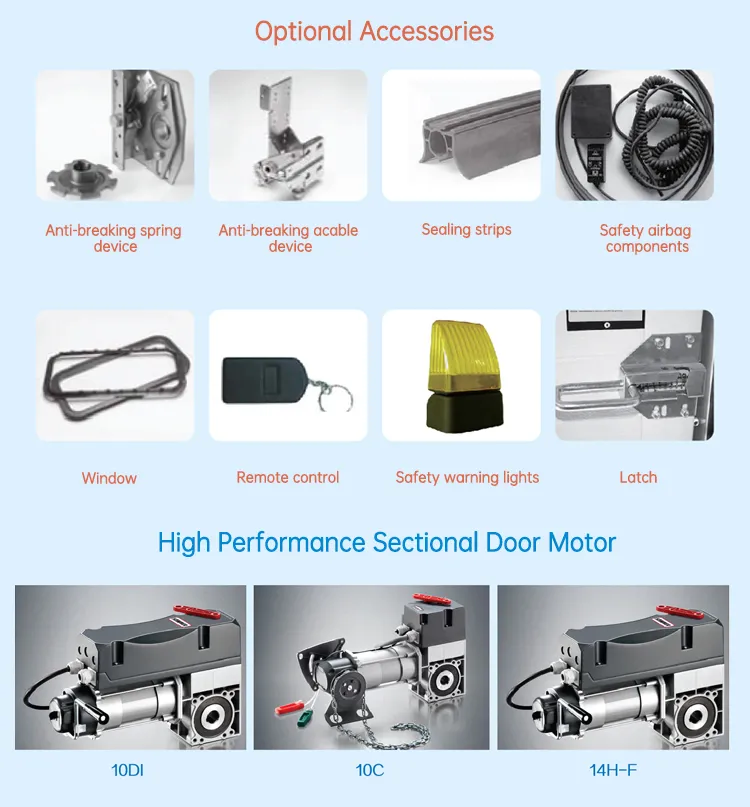 Optional Accessories

Anti-breaking spring device

Anti-breaking acable device

Sealing strips

Safety airbag components

Window

Remote control

Safety warning lights

Latch

High Performance Sectional Door Motor

10DI

10C

14H-F