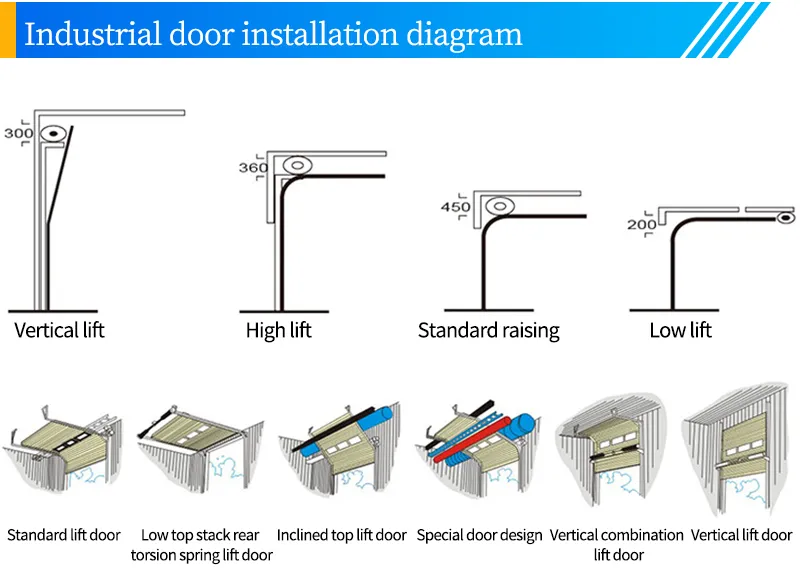 Industrial door installation diagram

300

Vertical lift

360

High lift

450

Standard raising

200

Low lift

Standard lift door

Low top stack rear torsion spring lift door

Inclined top lift door

Special door design

Vertical combination lift door

Vertical lift door