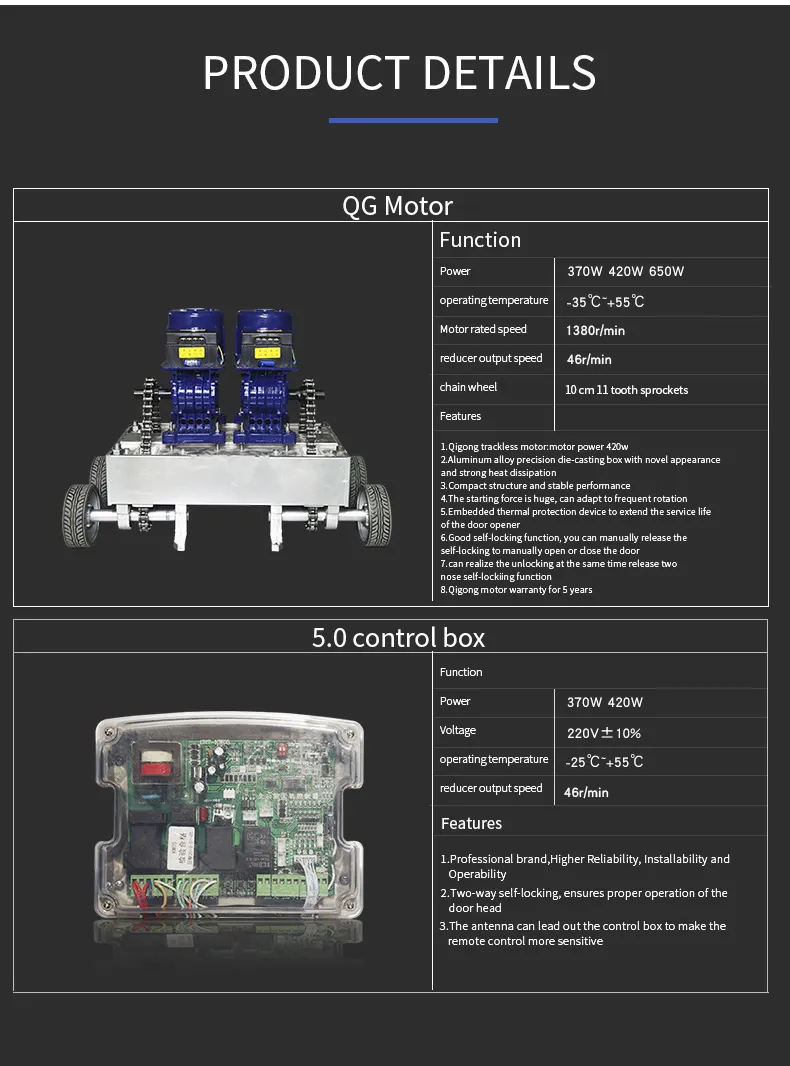 PRODUCT DETAILS

QG Motor

Function

| Power | 370W 420W 650W |
|---|---|
| operating temperature | -35℃~+55℃ |
| Motor rated speed | 1380r/min |
| reducer output speed | 46r/min |
| chain wheel | 10 cm 11 tooth sprockets |
| Features | |

1.Qigong trackless motor:motor power 420w
2.Aluminum alloy precision die-casting box with novel appearance and strong heat dissipation
3.Compact structure and stable performance
4.The starting force is huge, can adapt to frequent rotation
5.Embedded thermal protection device to extend the service life of the door opener
6.Good self-locking function, you can manually release the self-locking to manually open or close the door
7.can realize the unlocking at the same time release two nose self-lockiing function
8.Qigong motor warranty for 5 years

5.0 control box

Function

| Power | 370W 420W |
|---|---|
| Voltage | 220V±10% |
| operating temperature | -25℃~+55℃ |
| reducer output speed | 46r/min |

Features

1.Professional brand,Higher Reliability, Installability and Operability
2.Two-way self-locking, ensures proper operation of the door head
3.The antenna can lead out the control box to make the remote control more sensitive