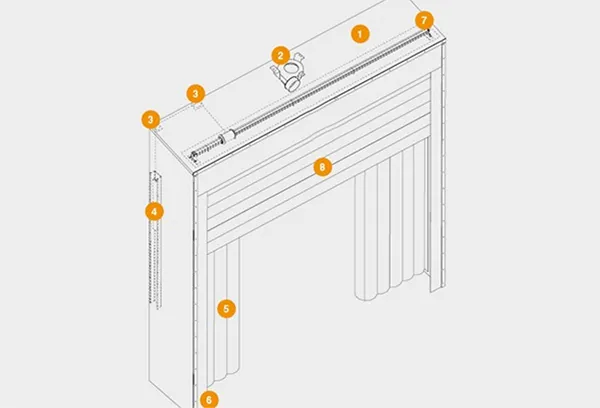 1
2
3
3
4
5
6
7
8