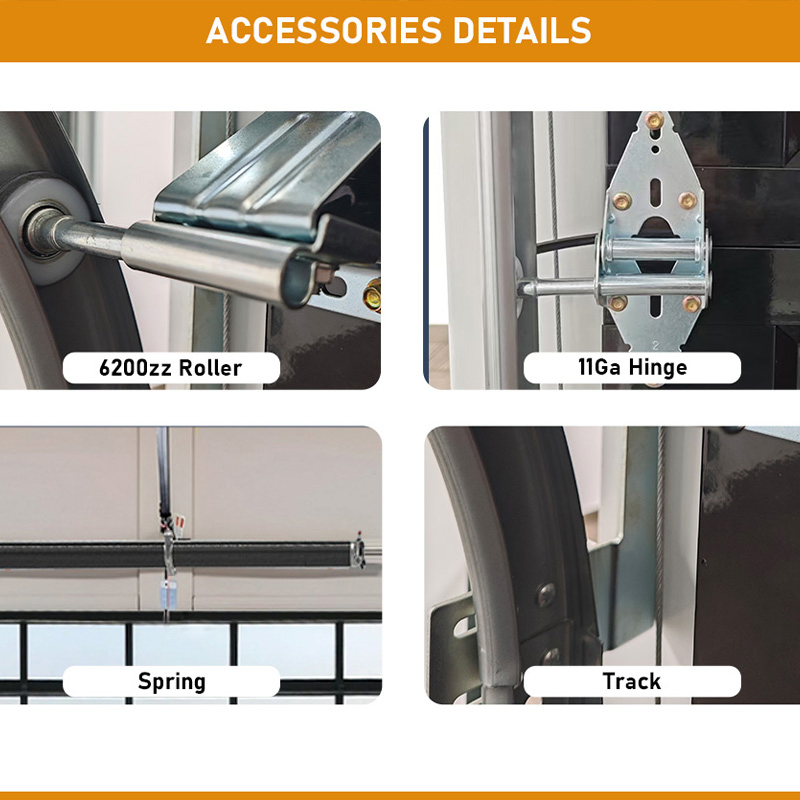 ACCESSORIES DETAILS

6200zz Roller

11Ga Hinge

Spring

Track