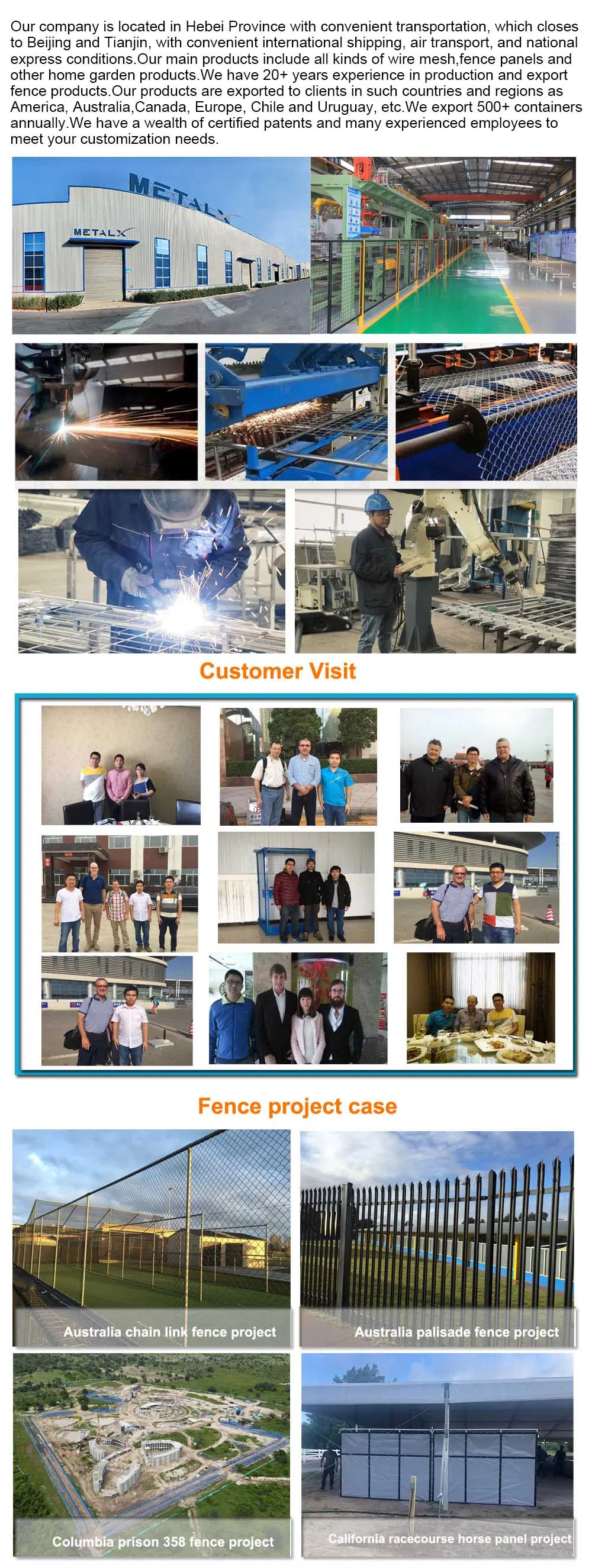 Our company is located in Hebei Province with convenient transportation, which closes to Beijing and Tianjin, with convenient international shipping, air transport, and national express conditions.Our main products include all kinds of wire mesh,fence panels and other home garden products.We have 20+ years experience in production and export fence products.Our products are exported to clients in such countries and regions as America, Australia,Canada, Europe, Chile and Uruguay, etc.We export 500+ containers annually.We have a wealth of certified patents and many experienced employees to meet your customization needs.

METALX

METALX

Customer Visit

Fence project case

Australia chain link fence project

Australia palisade fence project

Columbia prison 358 fence project

California racecourse horse panel project