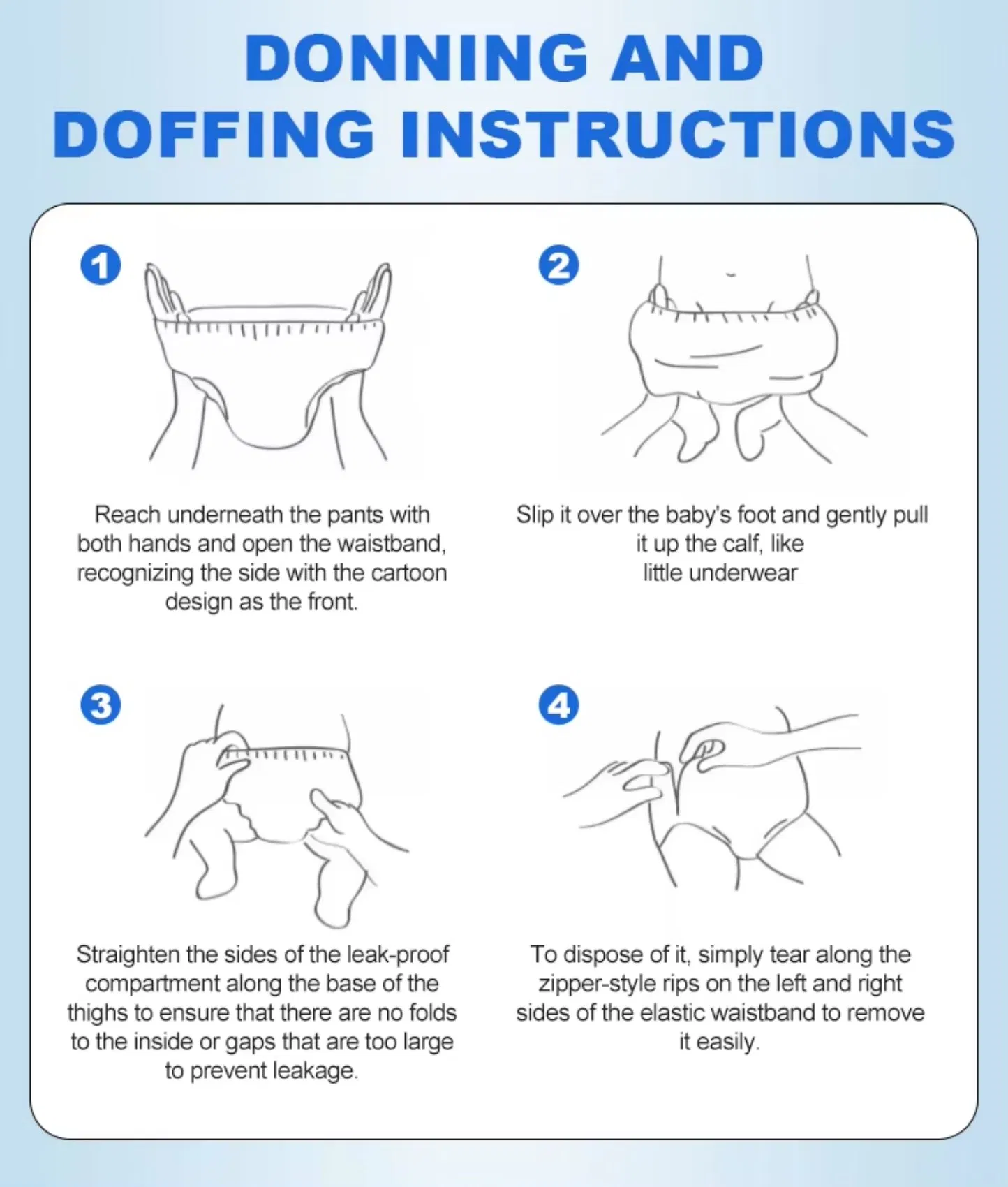 DONNING AND DOFFING INSTRUCTIONS

1

Reach underneath the pants with both hands and open the waistband, recognizing the side with the cartoon design as the front.

2

Slip it over the baby's foot and gently pull it up the calf, like little underwear

3

Straighten the sides of the leak-proof compartment along the base of the thighs to ensure that there are no folds to the inside or gaps that are too large to prevent leakage.

4

To dispose of it, simply tear along the zipper-style rips on the left and right sides of the elastic waistband to remove it easily.