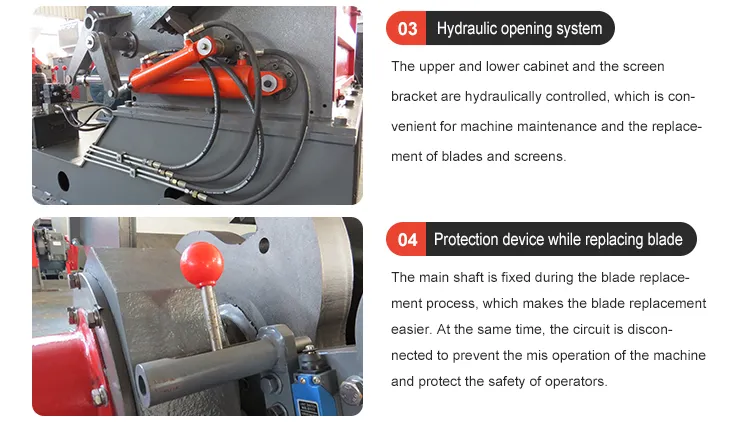 03 Hydraulic opening system

The upper and lower cabinet and the screen bracket are hydraulically controlled, which is convenient for machine maintenance and the replacement of blades and screens.

04 Protection device while replacing blade

The main shaft is fixed during the blade replacement process, which makes the blade replacement easier. At the same time, the circuit is disconnected to prevent the mis operation of the machine and protect the safety of operators.