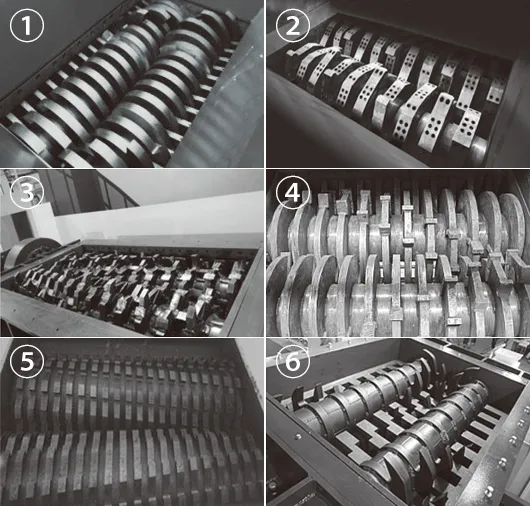 ①
②
③
④
⑤
⑥