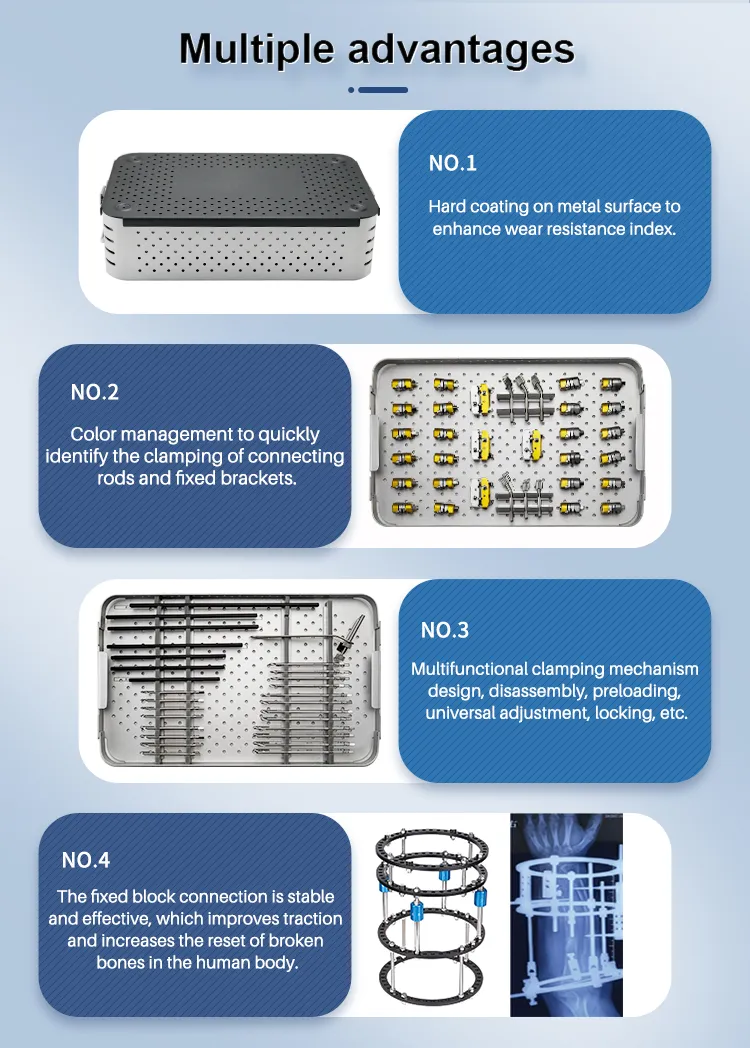 Multiple advantages

NO.1

Hard coating on metal surface to enhance wear resistance index.

NO.2

Color management to quickly identify the clamping of connecting rods and fixed brackets.

NO.3

Multifunctional clamping mechanism design, disassembly, preloading, universal adjustment, locking, etc.

NO.4

The fixed block connection is stable and effective, which improves traction and increases the reset of broken bones in the human body.