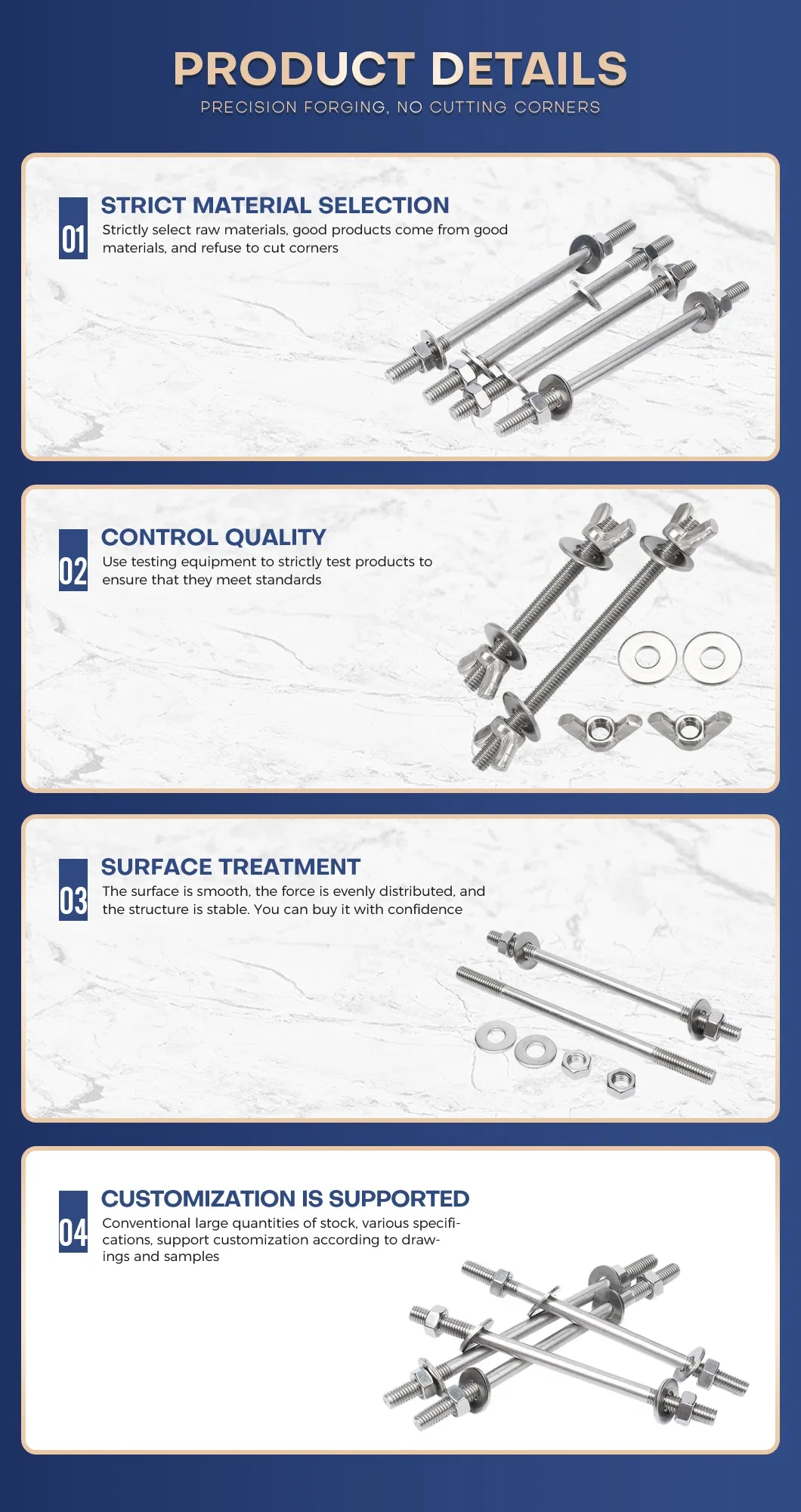 PRODUCT DETAILS
PRECISION FORGING, NO CUTTING CORNERS

01
STRICT MATERIAL SELECTION
Strictly select raw materials, good products come from good materials, and refuse to cut corners

02
CONTROL QUALITY
Use testing equipment to strictly test products to ensure that they meet standards

03
SURFACE TREATMENT
The surface is smooth, the force is evenly distributed, and the structure is stable. You can buy it with confidence

04
CUSTOMIZATION IS SUPPORTED
Conventional large quantities of stock, various specifications, support customization according to drawings and samples