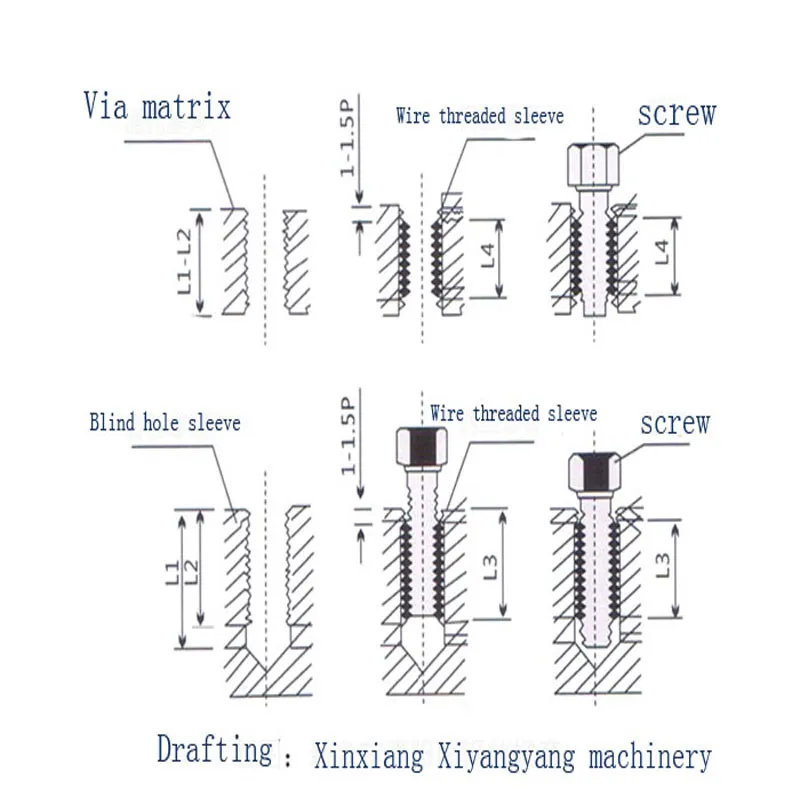 Via matrix

L1-L2

1-1.5P

Wire threaded sleeve

L4

screw

L4

Blind hole sleeve

L1
L2

1-1.5P

Wire threaded sleeve

L3

screw

L3

Drafting : Xinxiang Xiyangyang machinery