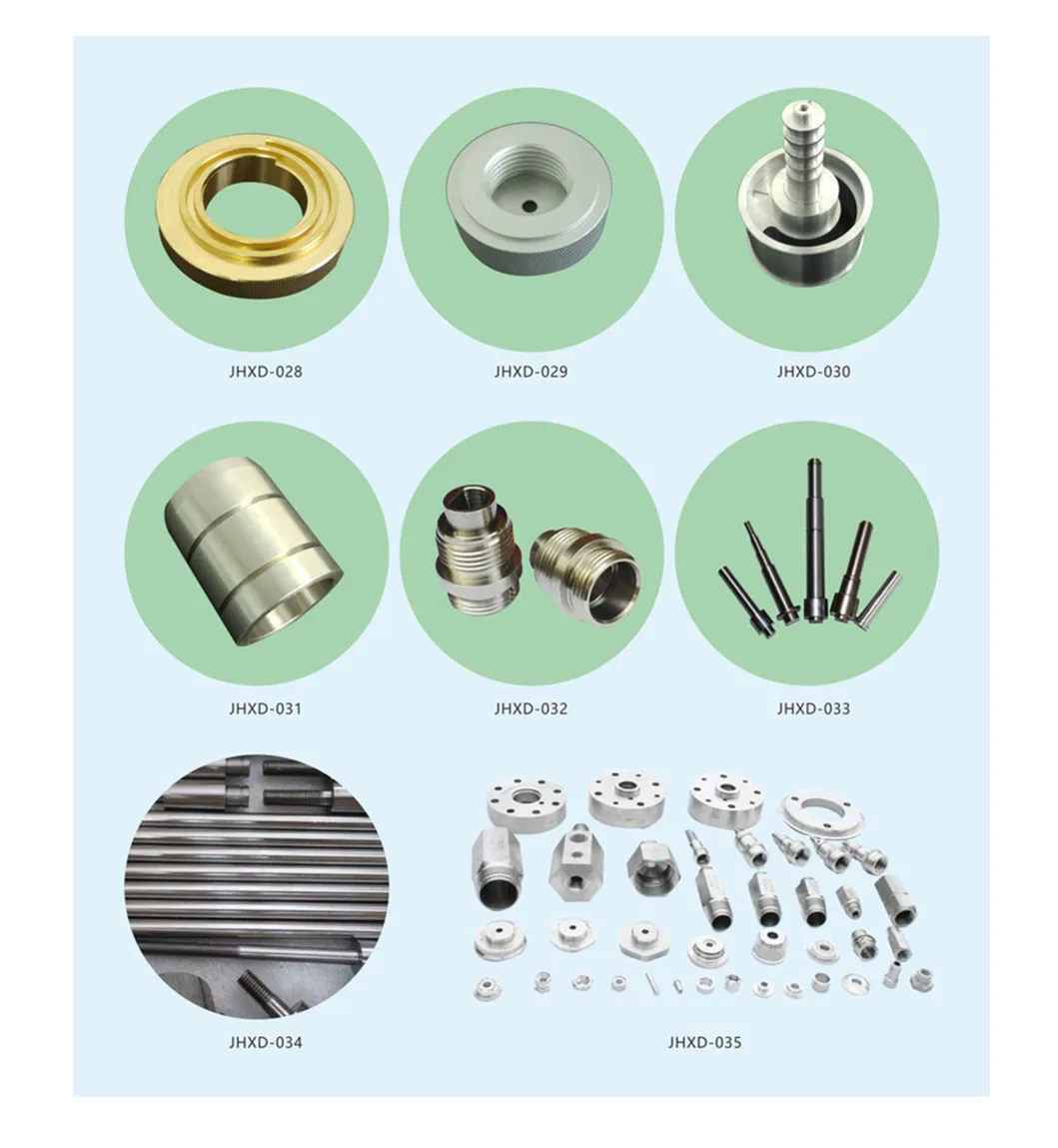 JHXD-028

JHXD-029

JHXD-030

JHXD-031

JHXD-032

JHXD-033

JHXD-034

JHXD-035