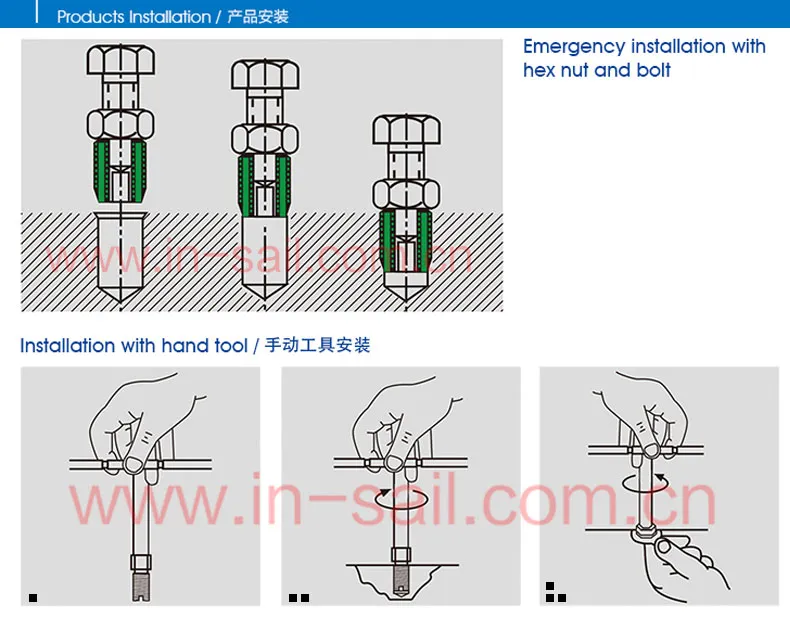 Products Installation / 产品安装

Emergency installation with hex nut and bolt

www.in-sail.com.cn

Installation with hand tool / 手动工具安装

www.in-sail.com.cn