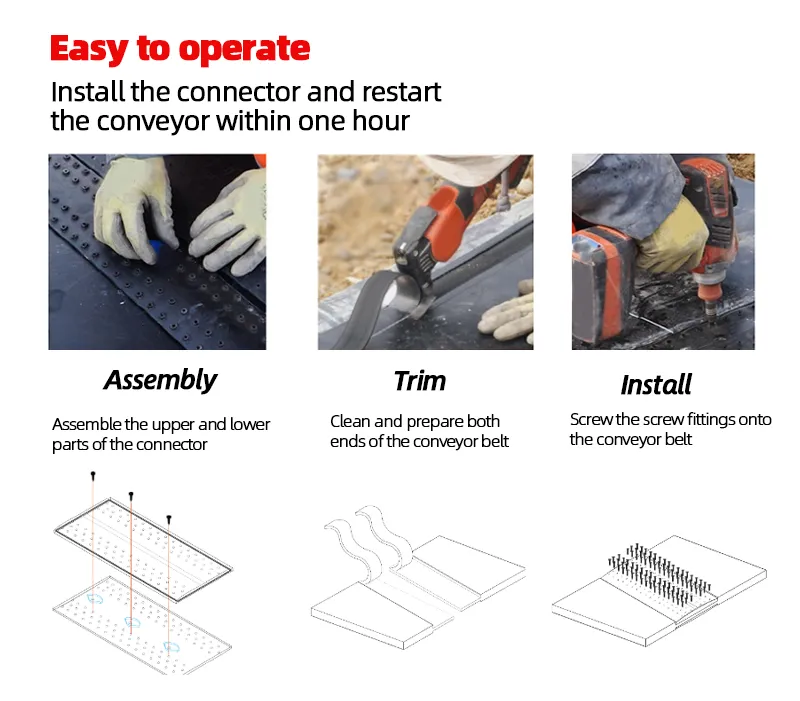 Easy to operate

Install the connector and restart the conveyor within one hour

Assembly

Assemble the upper and lower parts of the connector

Trim

Clean and prepare both ends of the conveyor belt

Install

Screw the screw fittings onto the conveyor belt