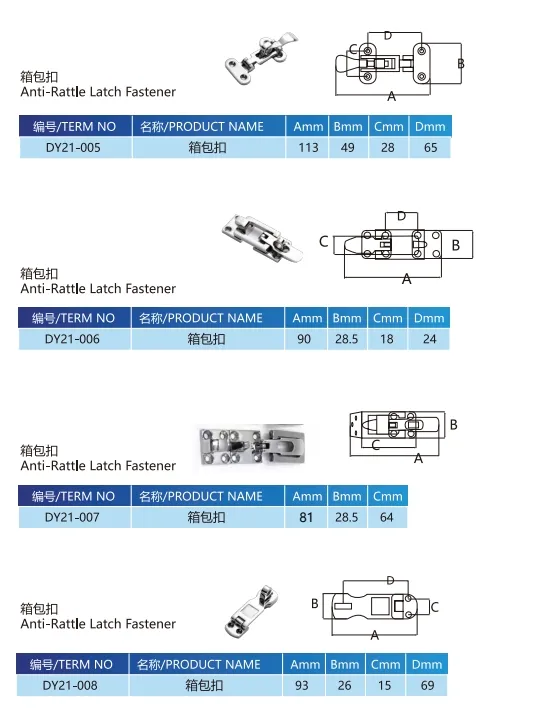 D
C
B
A

箱包扣
Anti-Rattle Latch Fastener

| 编号/TERM NO | 名称/PRODUCT NAME | Amm | Bmm | Cmm | Dmm |
|---|---|---|---|---|---|
| DY21-005 | 箱包扣 | 113 | 49 | 28 | 65 |

D
C
B
A

箱包扣
Anti-Rattle Latch Fastener

| 编号/TERM NO | 名称/PRODUCT NAME | Amm | Bmm | Cmm | Dmm |
|---|---|---|---|---|---|
| DY21-006 | 箱包扣 | 90 | 28.5 | 18 | 24 |

B
C
A

箱包扣
Anti-Rattle Latch Fastener

| 编号/TERM NO | 名称/PRODUCT NAME | Amm | Bmm | Cmm |
|---|---|---|---|---|
| DY21-007 | 箱包扣 | 81 | 28.5 | 64 |

D
B
C
A

箱包扣
Anti-Rattle Latch Fastener

| 编号/TERM NO | 名称/PRODUCT NAME | Amm | Bmm | Cmm | Dmm |
|---|---|---|---|---|---|
| DY21-008 | 箱包扣 | 93 | 26 | 15 | 69 |