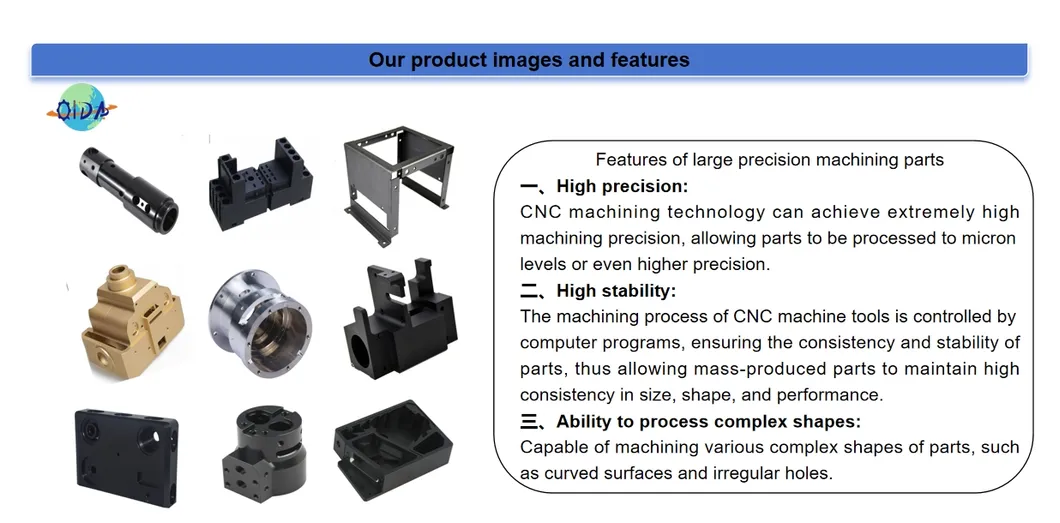 Our product images and features

QIDA

Features of large precision machining parts

一、High precision:

CNC machining technology can achieve extremely high machining precision, allowing parts to be processed to micron levels or even higher precision.

二、High stability:

The machining process of CNC machine tools is controlled by computer programs, ensuring the consistency and stability of parts, thus allowing mass-produced parts to maintain high consistency in size, shape, and performance.

三、Ability to process complex shapes:

Capable of machining various complex shapes of parts, such as curved surfaces and irregular holes.