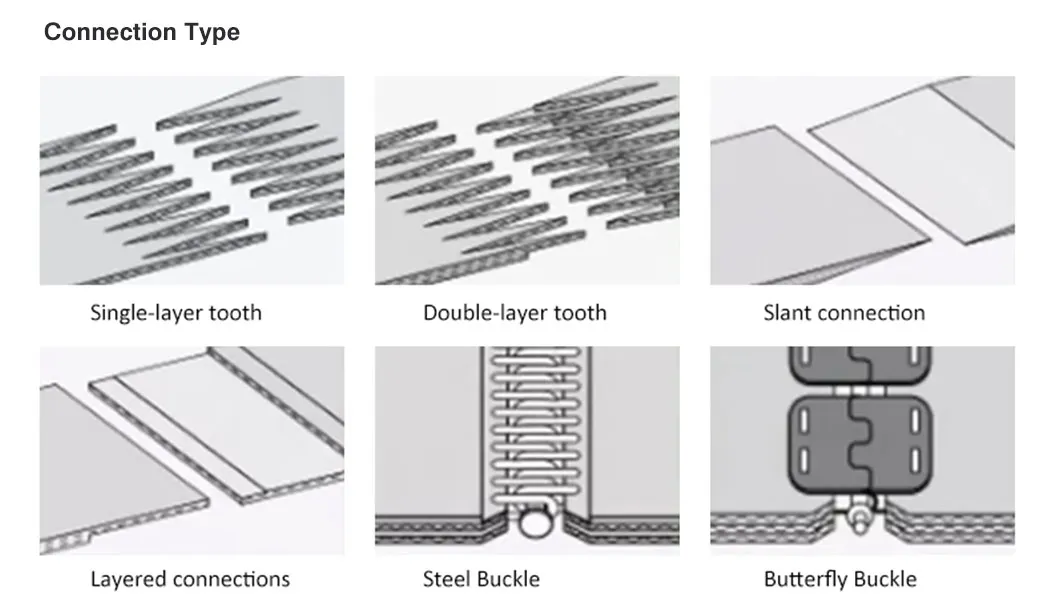 Connection Type

Single-layer tooth

Double-layer tooth

Slant connection

Layered connections

Steel Buckle

Butterfly Buckle