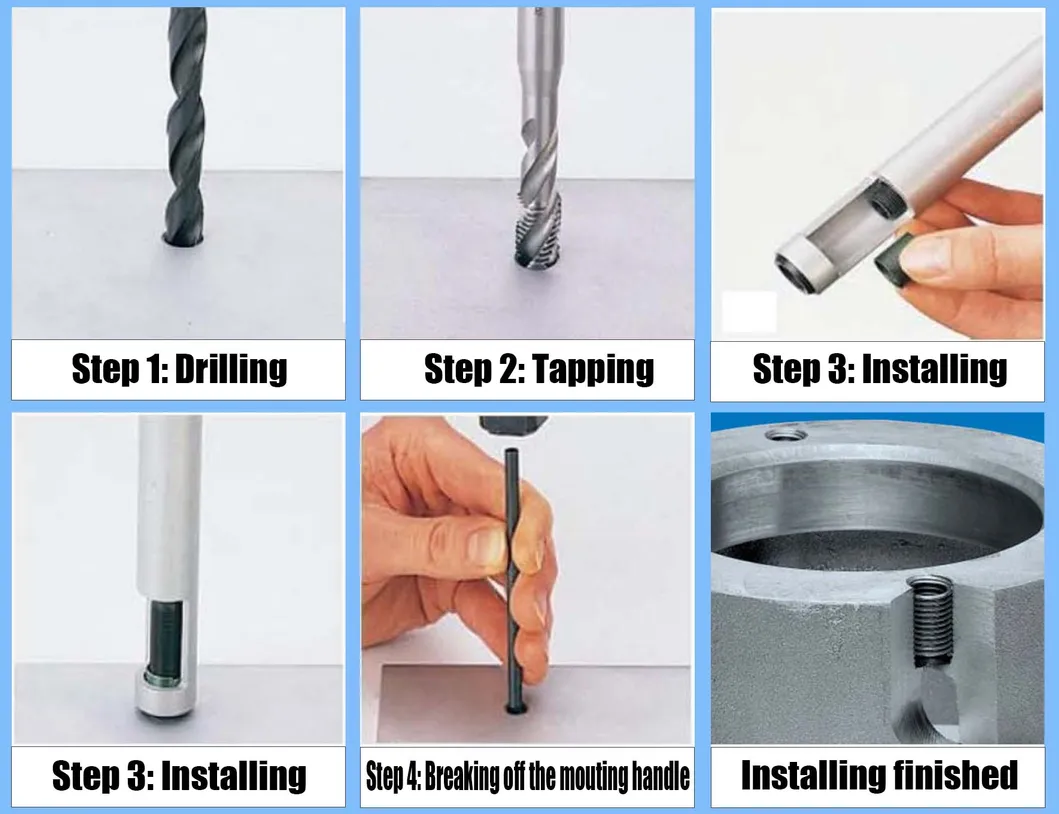 Step 1: Drilling

Step 2: Tapping

Step 3: Installing

Step 3: Installing

Step 4: Breaking off the mouting handle

Installing finished