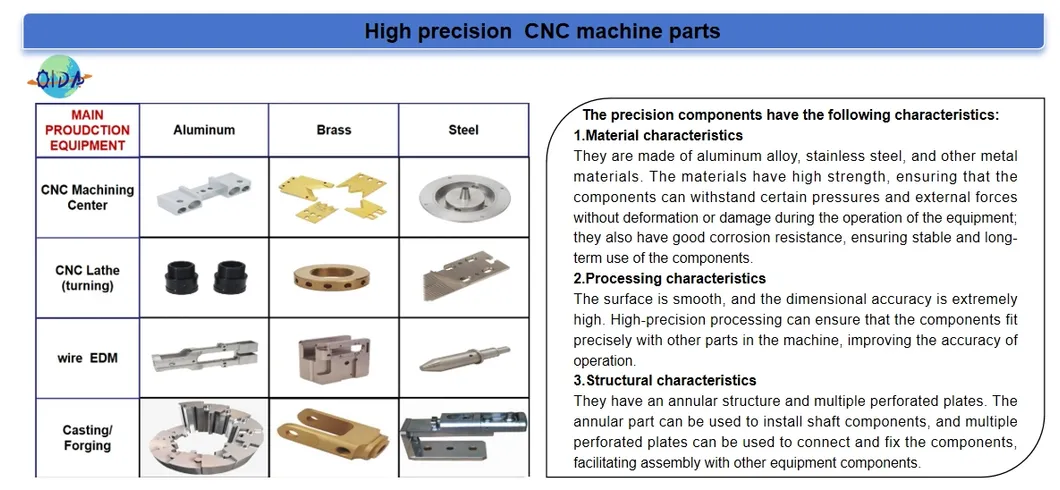 High precision CNC machine parts

QIDA

| MAIN PROUDCTION EQUIPMENT | Aluminum | Brass | Steel |
|---|---|---|---|
| CNC Machining Center | | | |
| CNC Lathe (turning) | | | |
| wire EDM | | | |
| Casting/ Forging | | | |

The precision components have the following characteristics:
1.Material characteristics
They are made of aluminum alloy, stainless steel, and other metal materials. The materials have high strength, ensuring that the components can withstand certain pressures and external forces without deformation or damage during the operation of the equipment; they also have good corrosion resistance, ensuring stable and long-term use of the components.
2.Processing characteristics
The surface is smooth, and the dimensional accuracy is extremely high. High-precision processing can ensure that the components fit precisely with other parts in the machine, improving the accuracy of operation.
3.Structural characteristics
They have an annular structure and multiple perforated plates. The annular part can be used to install shaft components, and multiple perforated plates can be used to connect and fix the components, facilitating assembly with other equipment components.