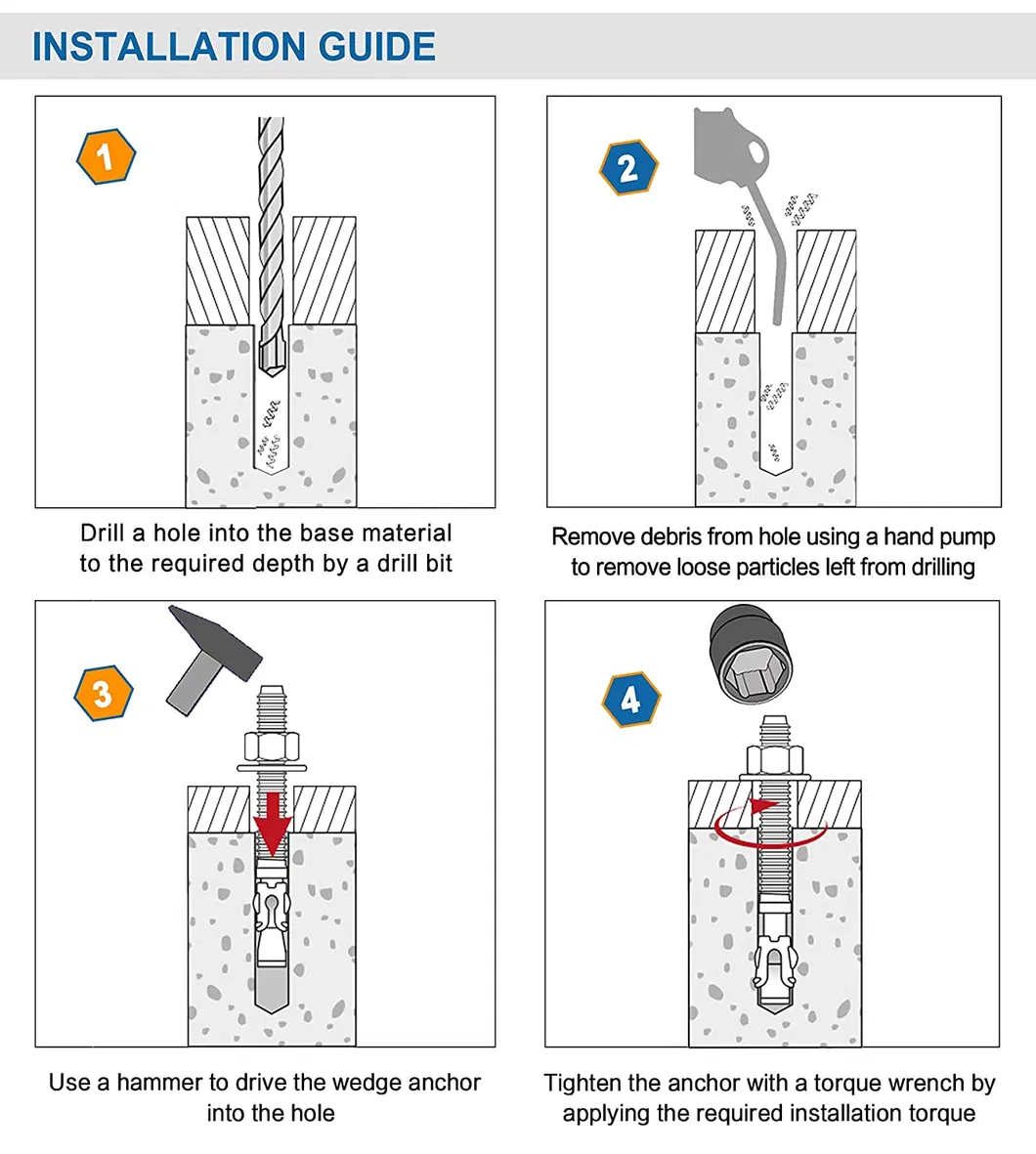 INSTALLATION GUIDE

1

Drill a hole into the base material to the required depth by a drill bit

2

Remove debris from hole using a hand pump to remove loose particles left from drilling

3

Use a hammer to drive the wedge anchor into the hole

4

Tighten the anchor with a torque wrench by applying the required installation torque