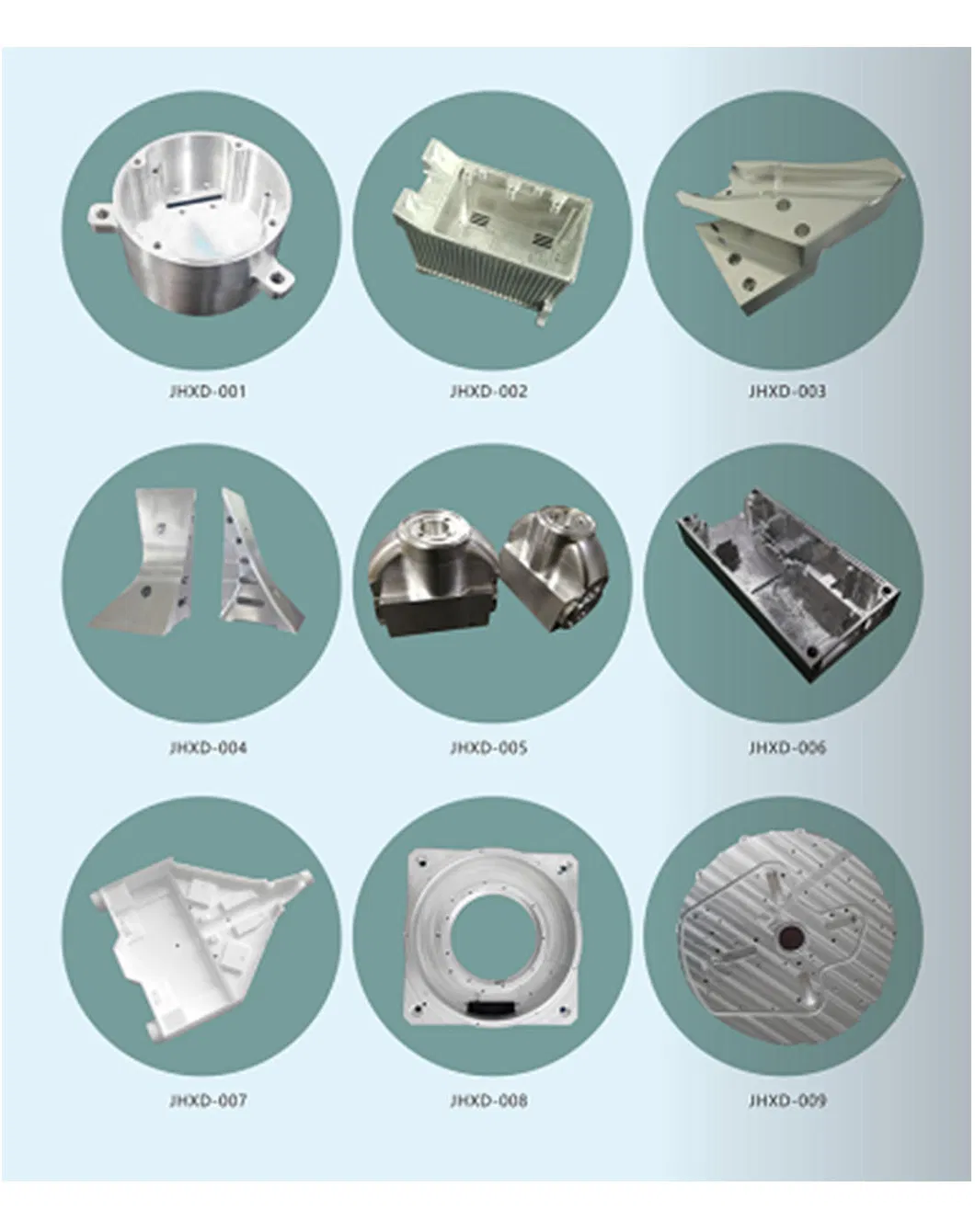 JHXD-001

JHXD-002

JHXD-003

JHXD-004

JHXD-005

JHXD-006

JHXD-007

JHXD-008

JHXD-009