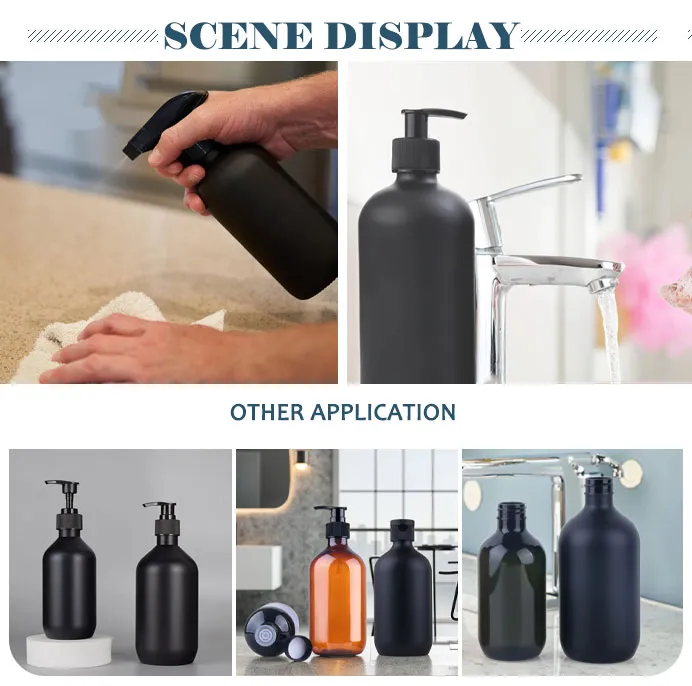 SCENE DISPLAY

OTHER APPLICATION