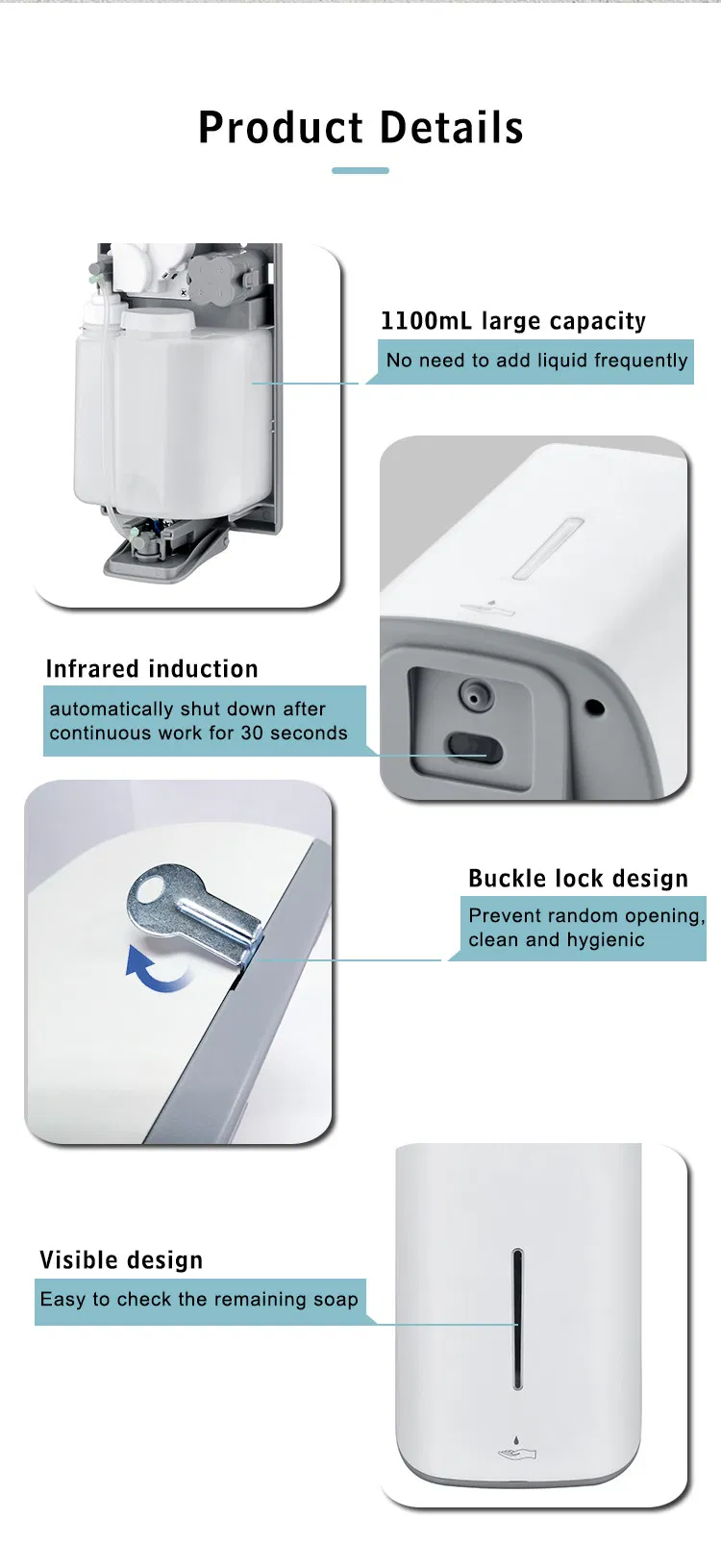 Product Details

1100mL large capacity
No need to add liquid frequently

Infrared induction
automatically shut down after continuous work for 30 seconds

Buckle lock design
Prevent random opening, clean and hygienic

Visible design
Easy to check the remaining soap