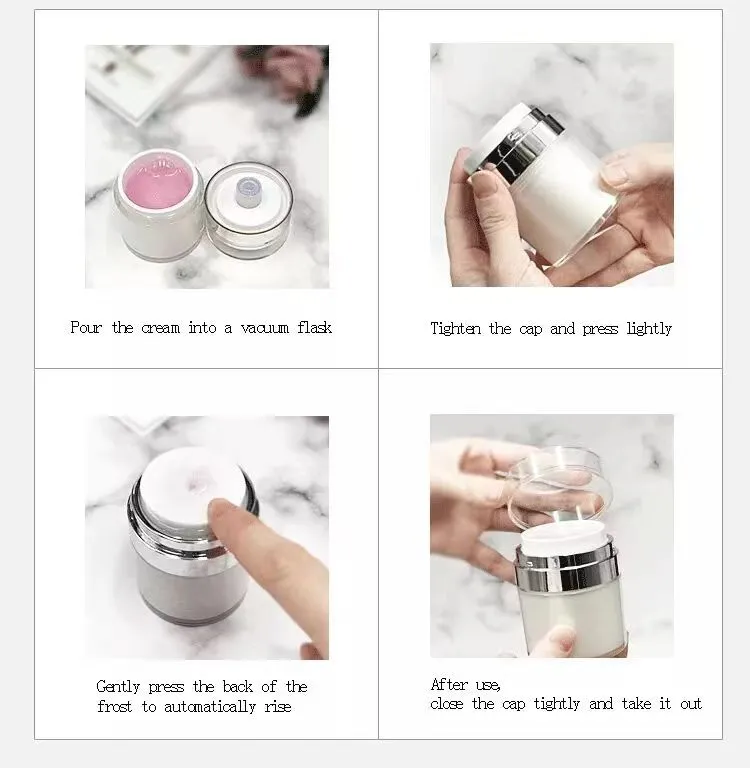 Pour the cream into a vacuum flask

Tighten the cap and press lightly

Gently press the back of the frost to automatically rise

After use,
close the cap tightly and take it out