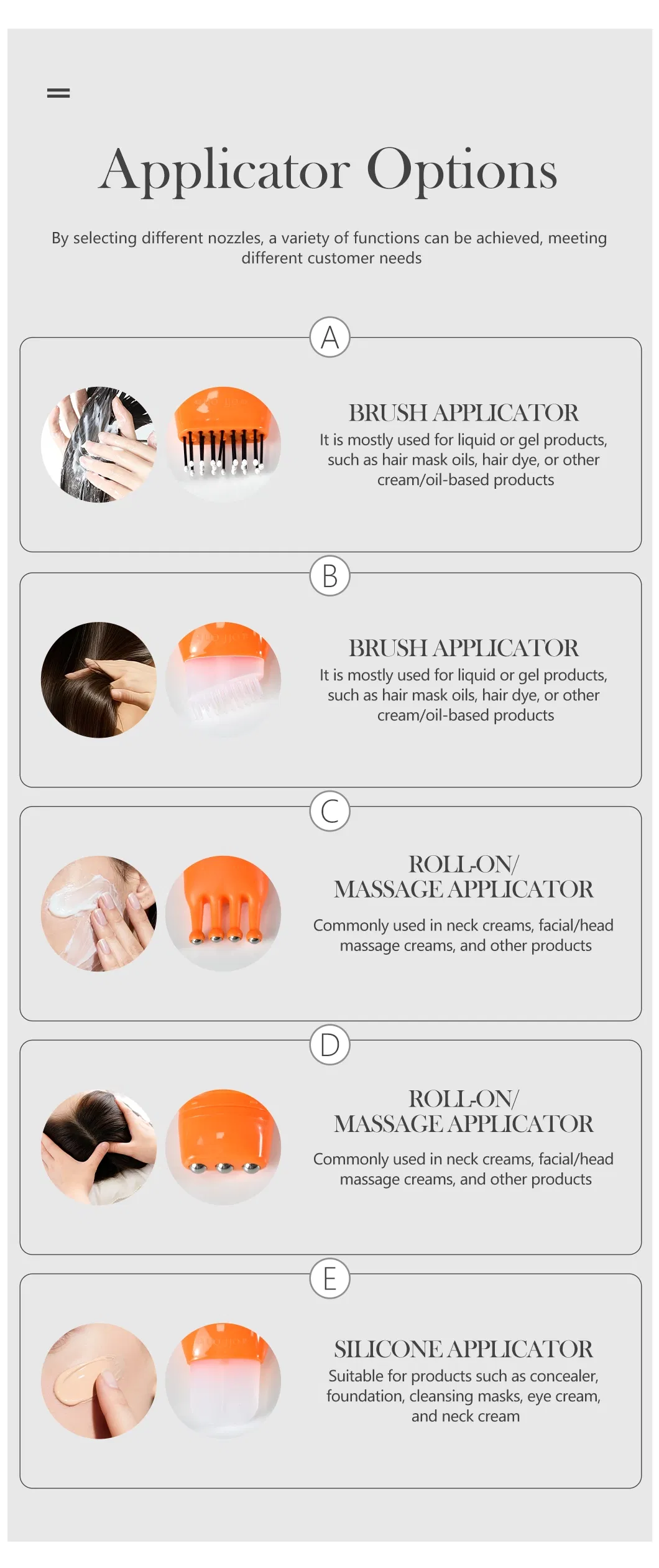 Applicator Options

By selecting different nozzles, a variety of functions can be achieved, meeting different customer needs

A

BRUSH APPLICATOR

It is mostly used for liquid or gel products, such as hair mask oils, hair dye, or other cream/oil-based products

B

BRUSH APPLICATOR

It is mostly used for liquid or gel products, such as hair mask oils, hair dye, or other cream/oil-based products

C

ROLL-ON/ MASSAGE APPLICATOR

Commonly used in neck creams, facial/head massage creams, and other products

D

ROLL-ON/ MASSAGE APPLICATOR

Commonly used in neck creams, facial/head massage creams, and other products

E

SILICONE APPLICATOR

Suitable for products such as concealer, foundation, cleansing masks, eye cream, and neck cream