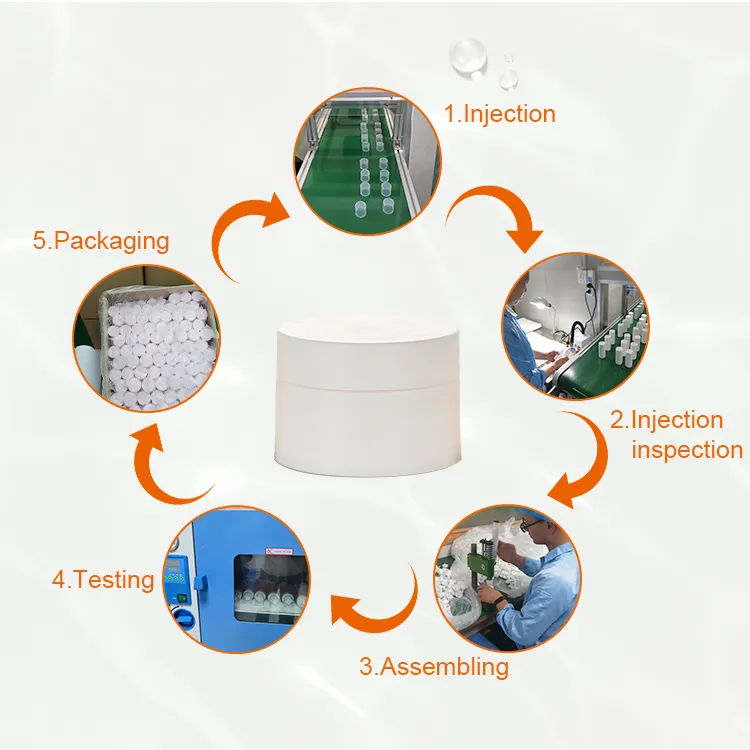 1.Injection

2.Injection inspection

3.Assembling

4.Testing

5.Packaging