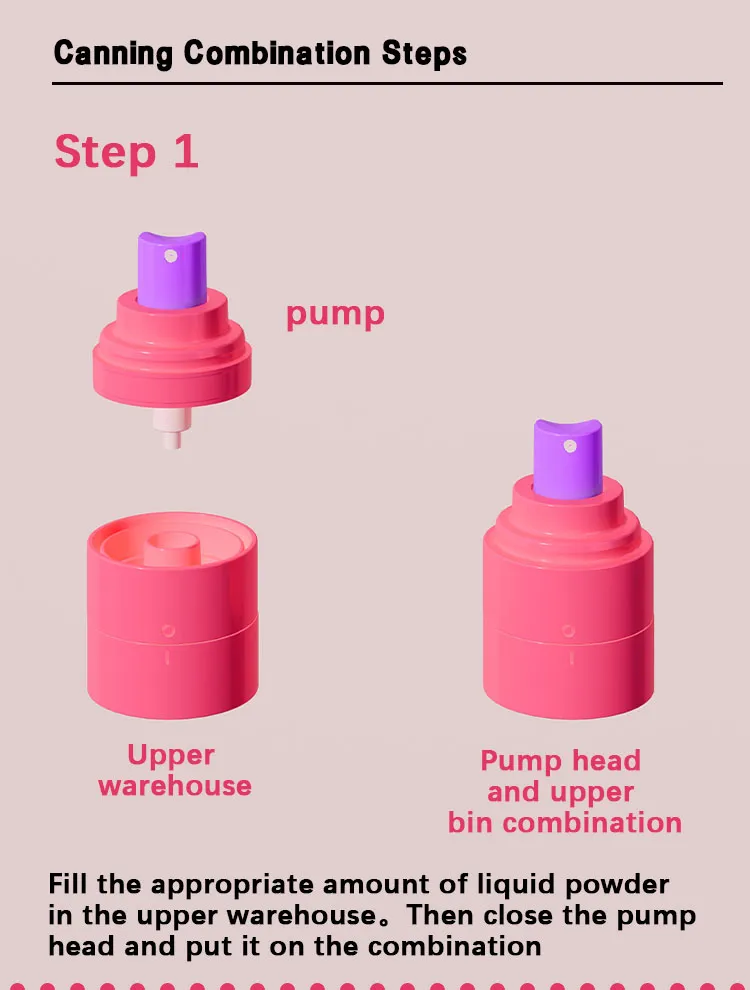 Canning Combination Steps

Step 1

pump

Upper warehouse

Pump head and upper bin combination

Fill the appropriate amount of liquid powder in the upper warehouse。Then close the pump head and put it on the combination