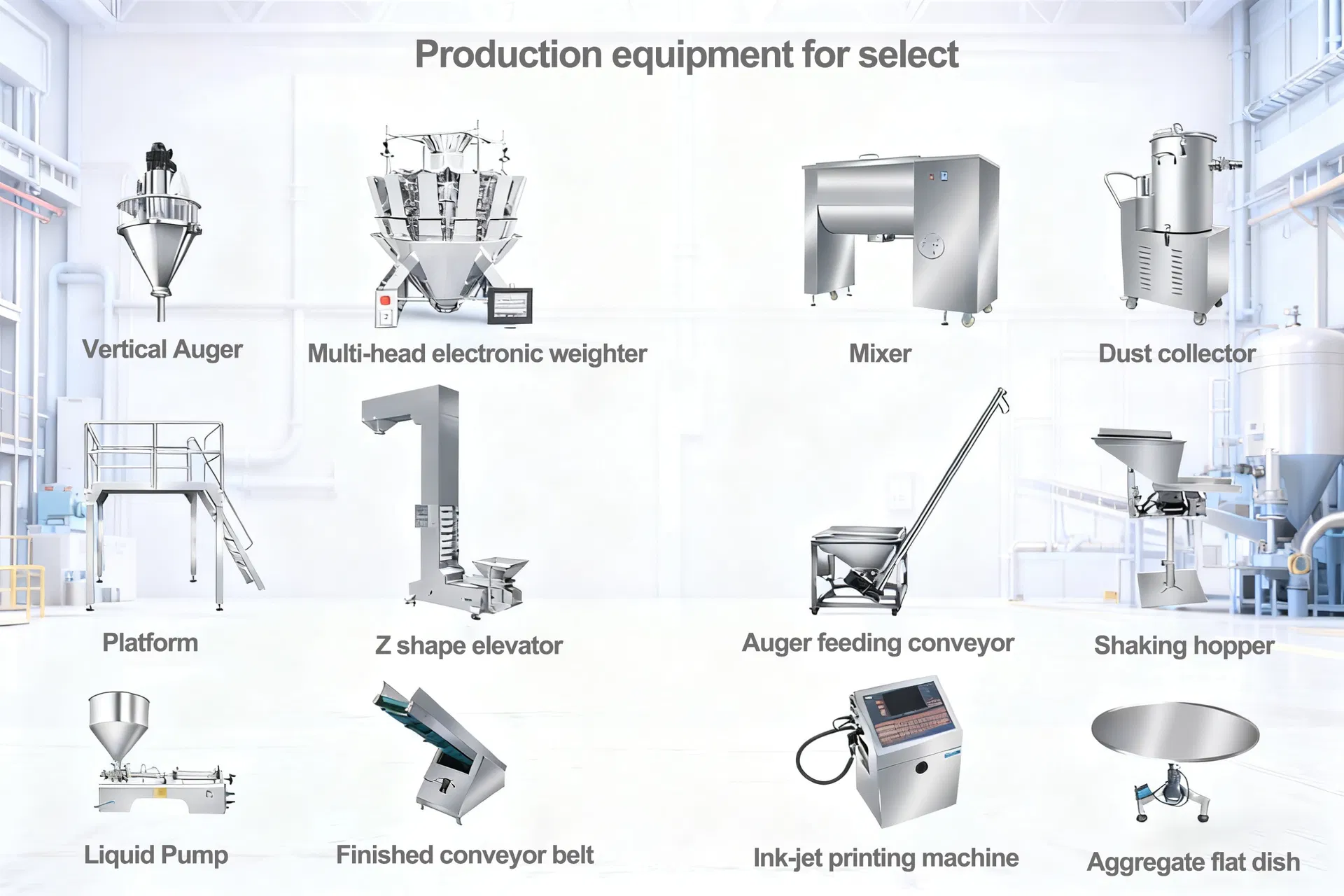 Production equipment for select

Vertical Auger

Multi-head electronic weighter

Mixer

Dust collector

Platform

Z shape elevator

Auger feeding conveyor

Shaking hopper

Liquid Pump

Finished conveyor belt

Ink-jet printing machine

Aggregate flat dish