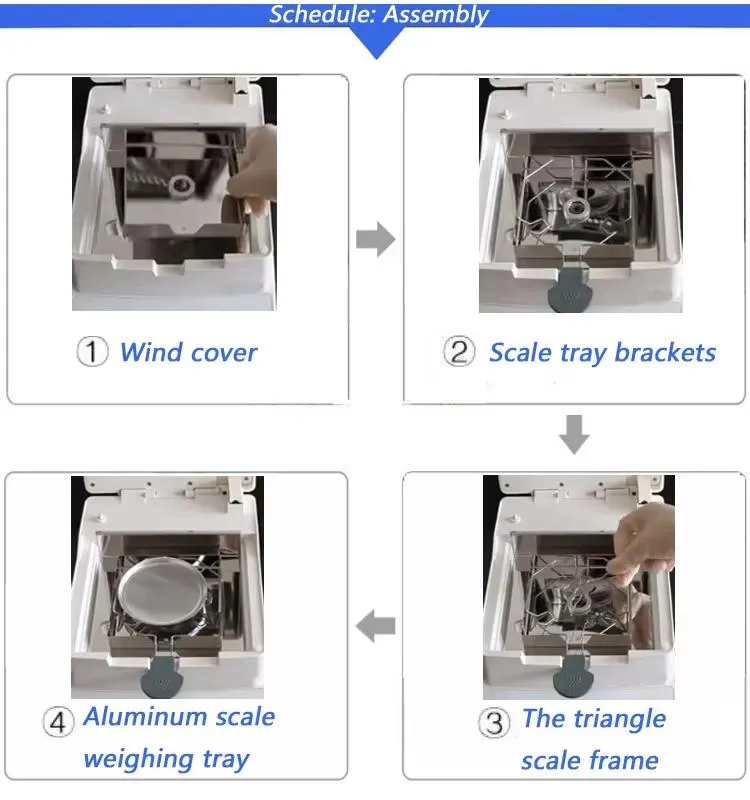 Schedule: Assembly

① Wind cover

② Scale tray brackets

③ The triangle scale frame

④ Aluminum scale weighing tray