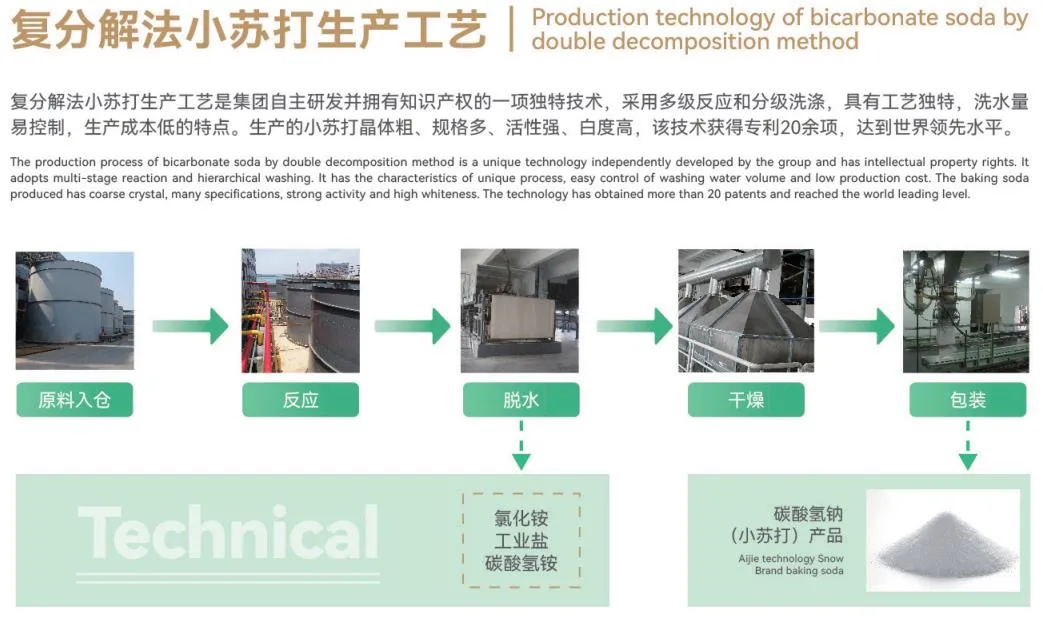 复分解法小苏打生产工艺 | Production technology of bicarbonate soda by double decomposition method

复分解法小苏打生产工艺是集团自主研发并拥有知识产权的一项独特技术，采用多级反应和分级洗涤，具有工艺独特，洗水量易控制，生产成本低的特点。生产的小苏打晶体粗、规格多、活性强、白度高，该技术获得专利20余项，达到世界领先水平。

The production process of bicarbonate soda by double decomposition method is a unique technology independently developed by the group and has intellectual property rights. It adopts multi-stage reaction and hierarchical washing. It has the characteristics of unique process, easy control of washing water volume and low production cost. The baking soda produced has coarse crystal, many specifications, strong activity and high whiteness. The technology has obtained more than 20 patents and reached the world leading level.

原料入仓

反应

脱水

干燥

包装

Technical

氯化铵
工业盐
碳酸氢铵

碳酸氢钠
（小苏打）产品
Aijie technology Snow Brand baking soda