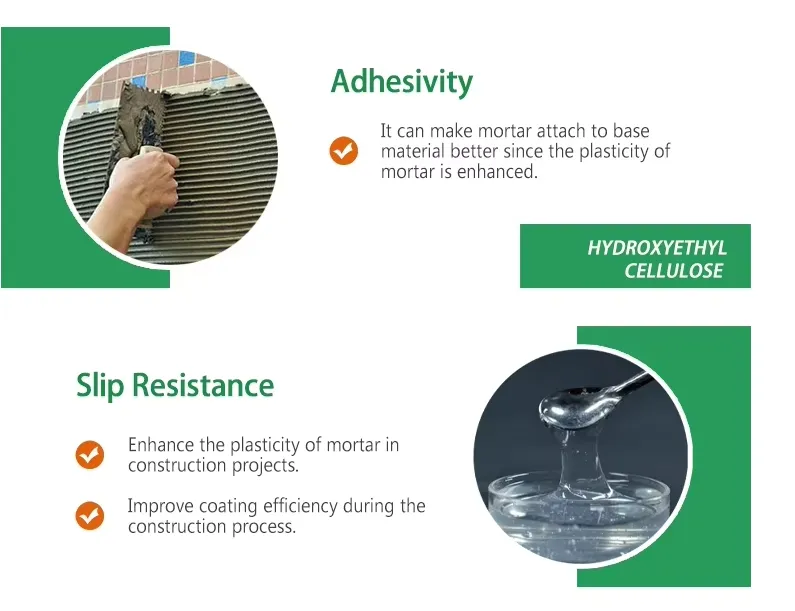 Adhesivity

It can make mortar attach to base material better since the plasticity of mortar is enhanced.

HYDROXYETHYL CELLULOSE

Slip Resistance

Enhance the plasticity of mortar in construction projects.

Improve coating efficiency during the construction process.