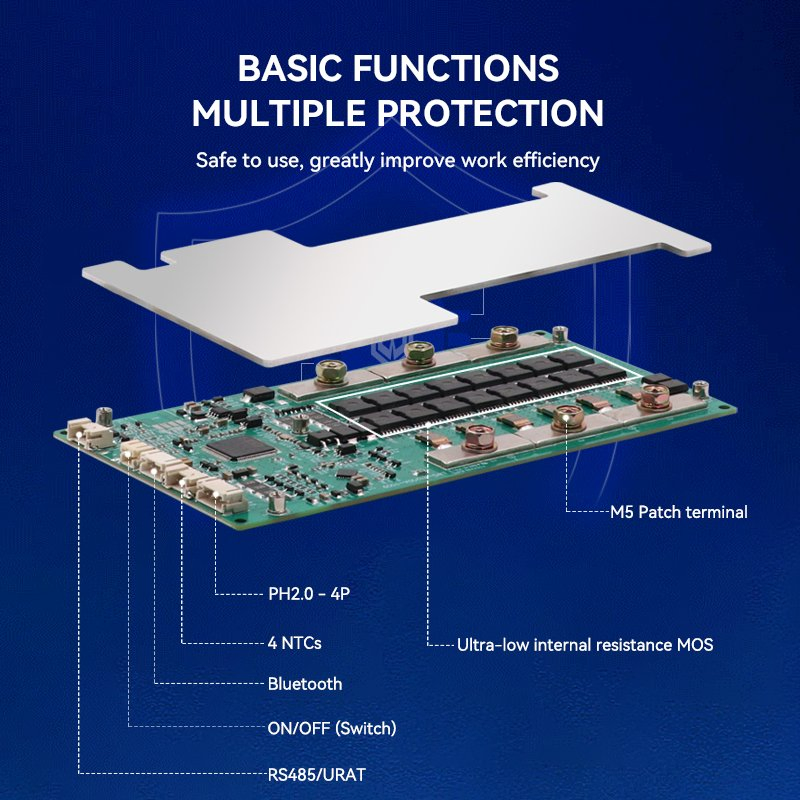 BASIC FUNCTIONS
MULTIPLE PROTECTION

Safe to use, greatly improve work efficiency

M5 Patch terminal

PH2.0 - 4P

4 NTCs

Ultra-low internal resistance MOS

Bluetooth

ON/OFF (Switch)

RS485/URAT