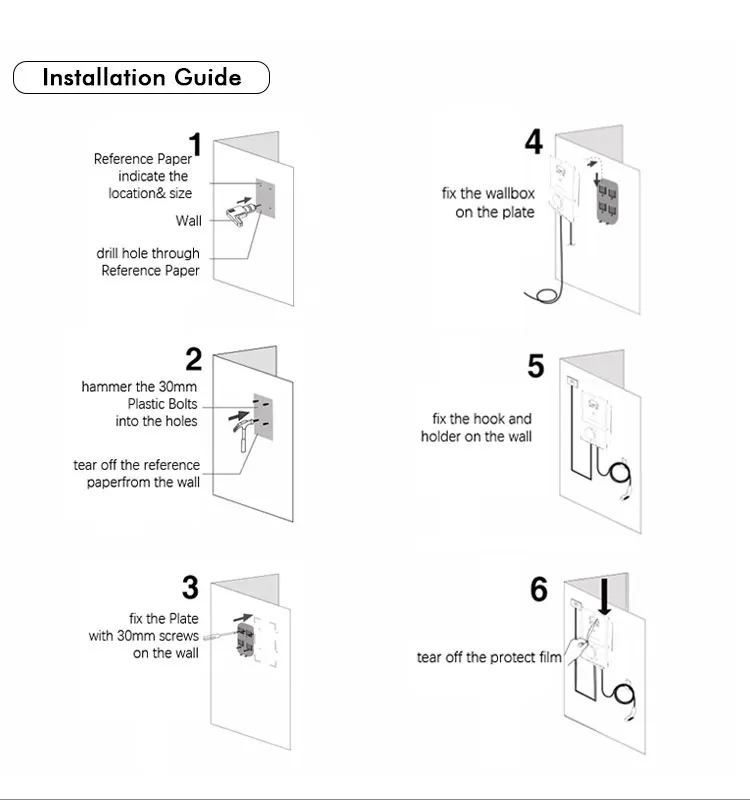 Installation Guide

1

Reference Paper indicate the location& size

Wall

drill hole through Reference Paper

2

hammer the 30mm Plastic Bolts into the holes

tear off the reference paperfrom the wall

3

fix the Plate with 30mm screws on the wall

4

fix the wallbox on the plate

5

fix the hook and holder on the wall

6

tear off the protect film