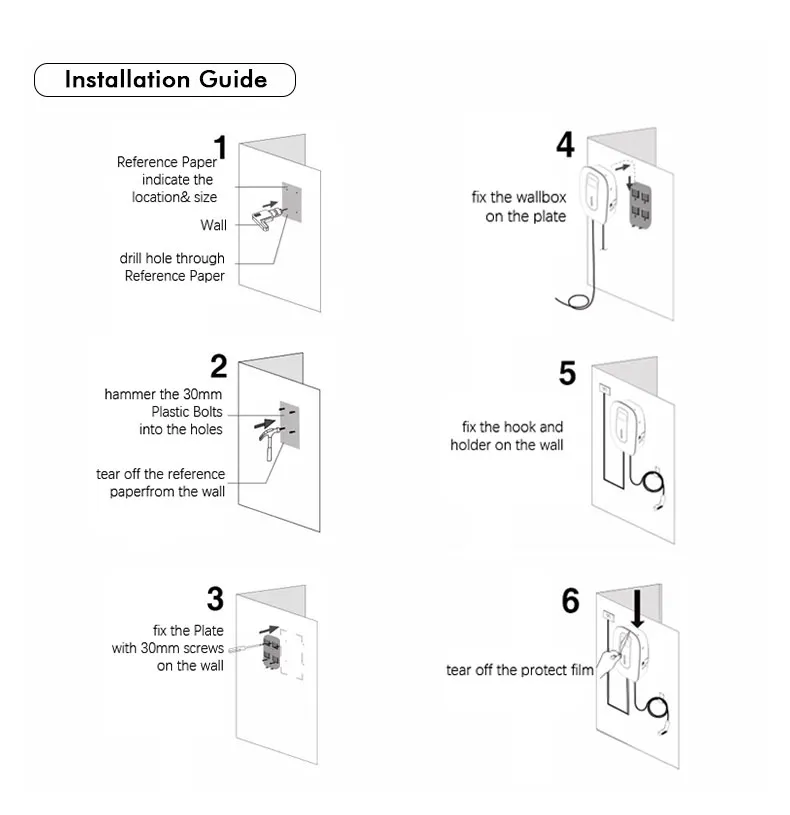 Installation Guide

1
Reference Paper indicate the location& size

Wall

drill hole through Reference Paper

2
hammer the 30mm Plastic Bolts into the holes

tear off the reference paperfrom the wall

3
fix the Plate with 30mm screws on the wall

4
fix the wallbox on the plate

5
fix the hook and holder on the wall

6
tear off the protect film