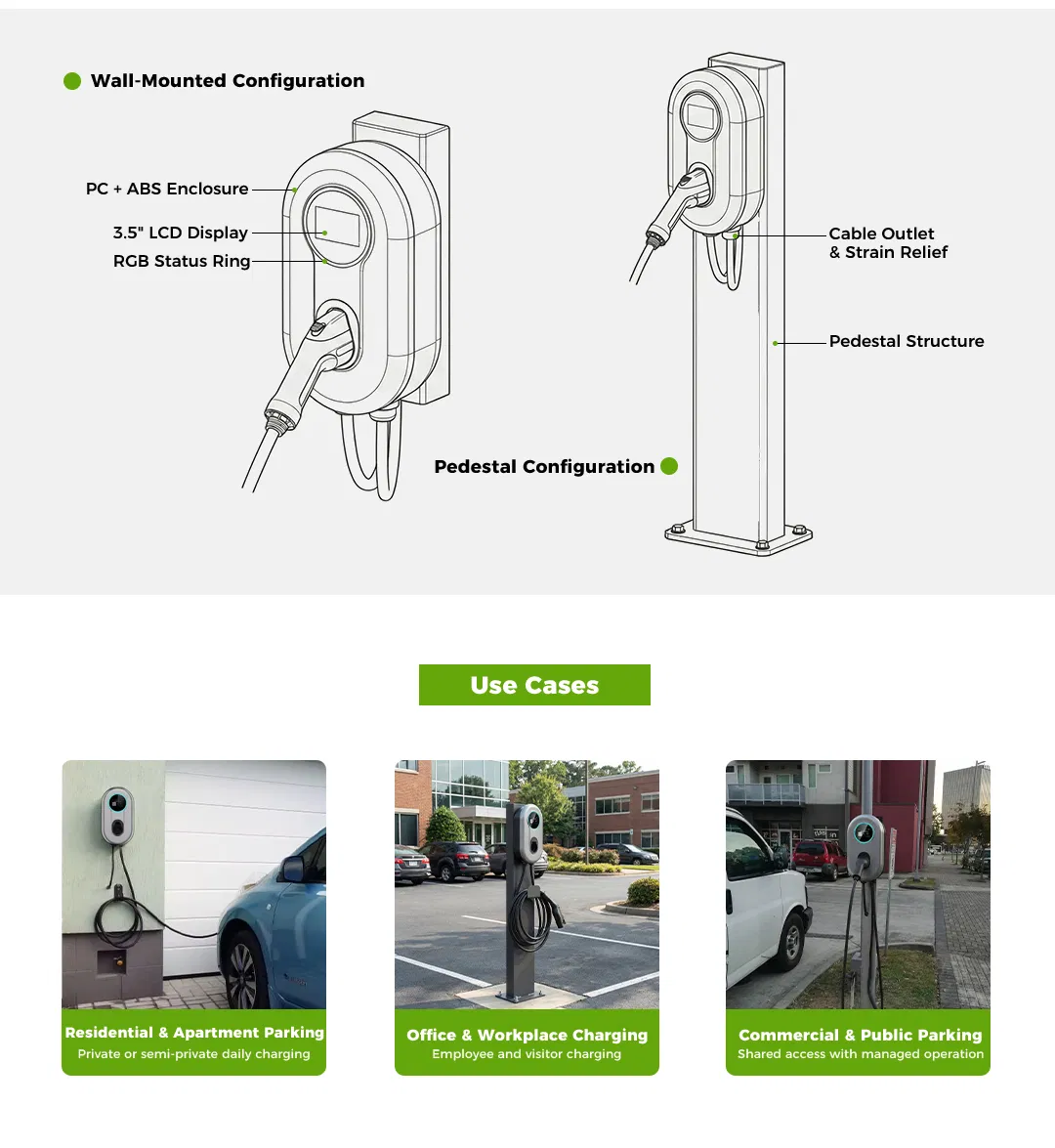 Wall-Mounted Configuration

PC + ABS Enclosure

3.5" LCD Display

RGB Status Ring

Cable Outlet & Strain Relief

Pedestal Structure

Pedestal Configuration

Use Cases

Residential & Apartment Parking
Private or semi-private daily charging

Office & Workplace Charging
Employee and visitor charging

Commercial & Public Parking
Shared access with managed operation