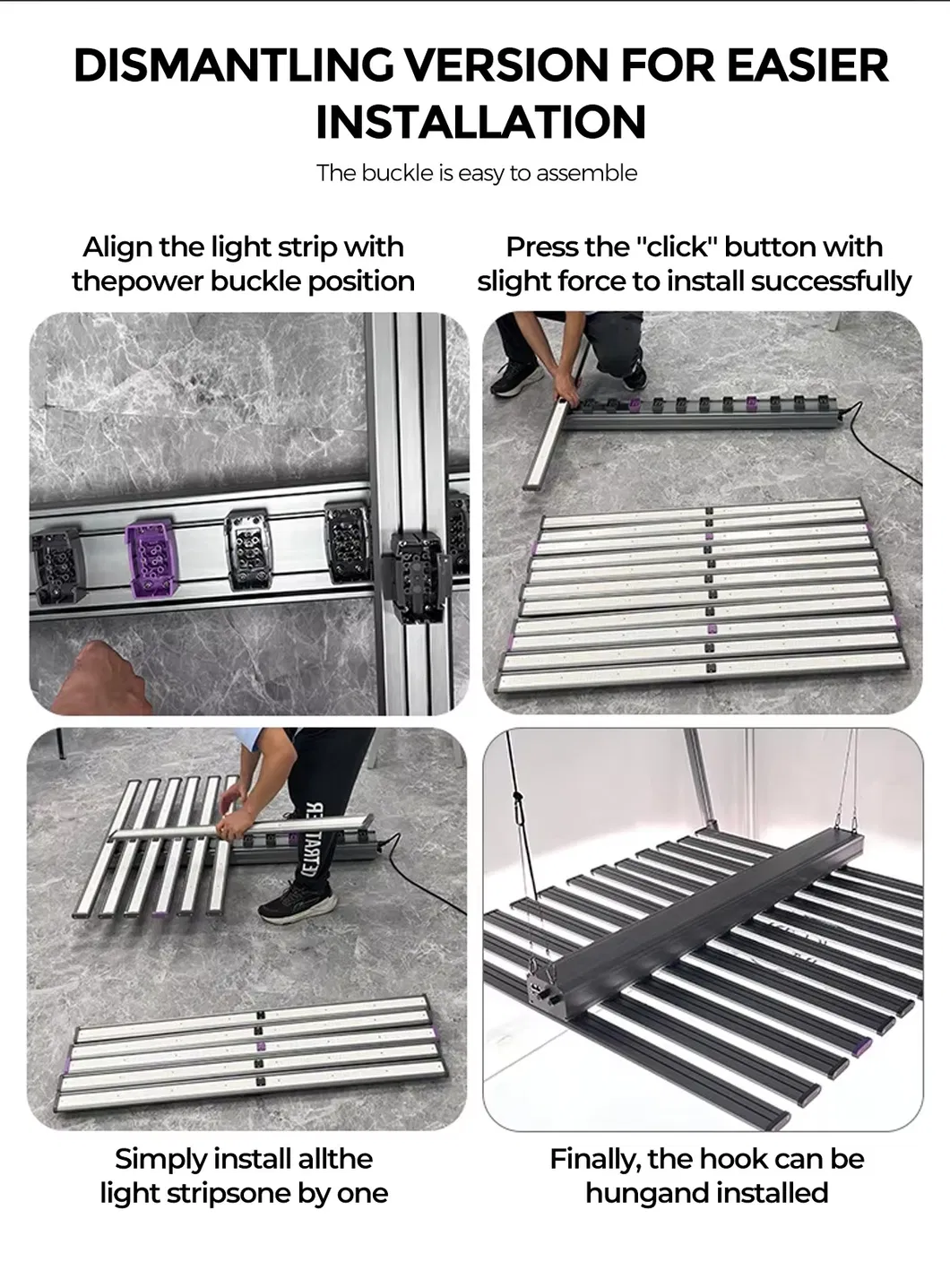 DISMANTLING VERSION FOR EASIER INSTALLATION

The buckle is easy to assemble

Align the light strip with thepower buckle position

Press the "click" button with slight force to install successfully

Simply install allthe light stripsone by one

Finally, the hook can be hungand installed