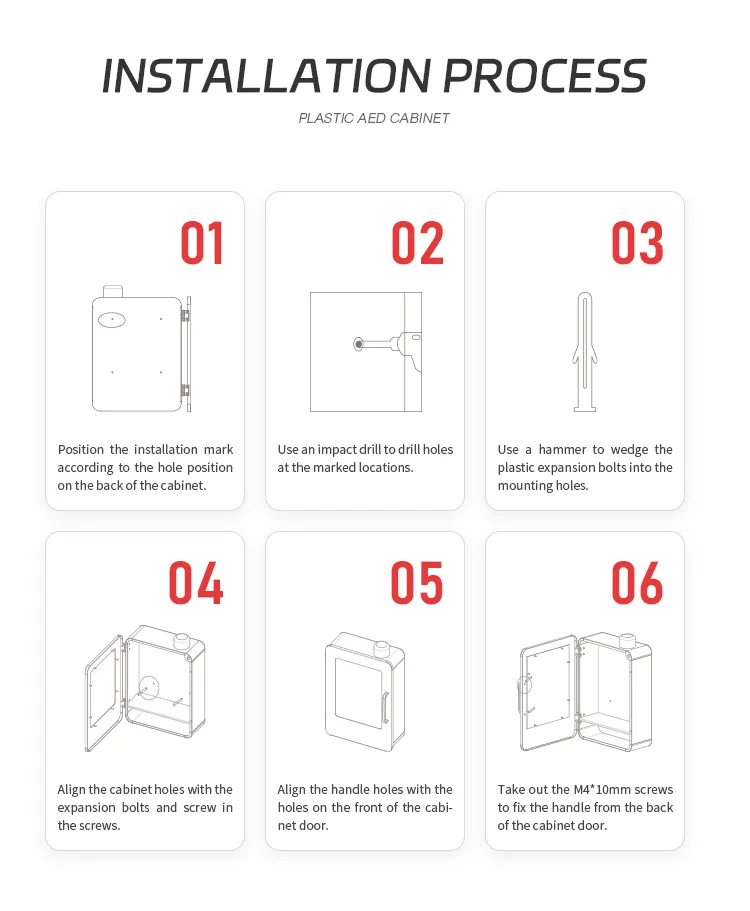 INSTALLATION PROCESS

PLASTIC AED CABINET

01

Position the installation mark according to the hole position on the back of the cabinet.

02

Use an impact drill to drill holes at the marked locations.

03

Use a hammer to wedge the plastic expansion bolts into the mounting holes.

04

Align the cabinet holes with the expansion bolts and screw in the screws.

05

Align the handle holes with the holes on the front of the cabinet door.

06

Take out the M4*10mm screws to fix the handle from the back of the cabinet door.