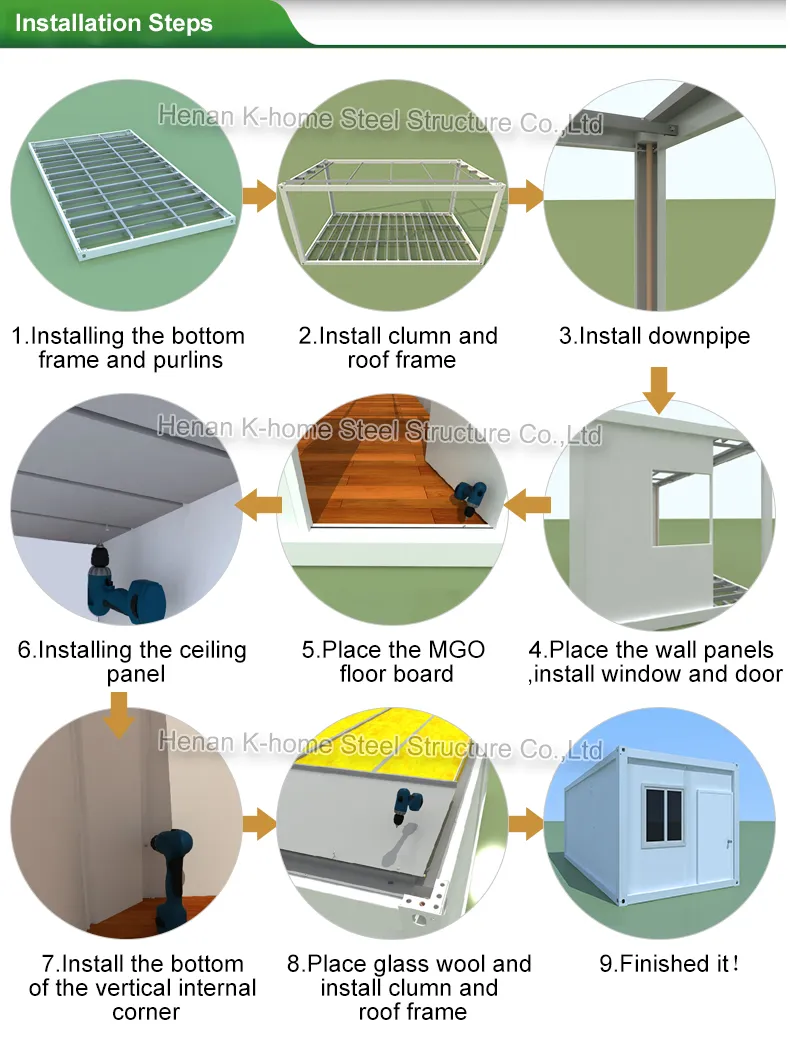 Installation Steps

Henan K-home Steel Structure Co.,Ltd

1.Installing the bottom frame and purlins

2.Install clumn and roof frame

3.Install downpipe

Henan K-home Steel Structure Co.,Ltd

6.Installing the ceiling panel

5.Place the MGO floor board

4.Place the wall panels ,install window and door

Henan K-home Steel Structure Co.,Ltd

7.Install the bottom of the vertical internal corner

8.Place glass wool and install clumn and roof frame

9.Finished it！