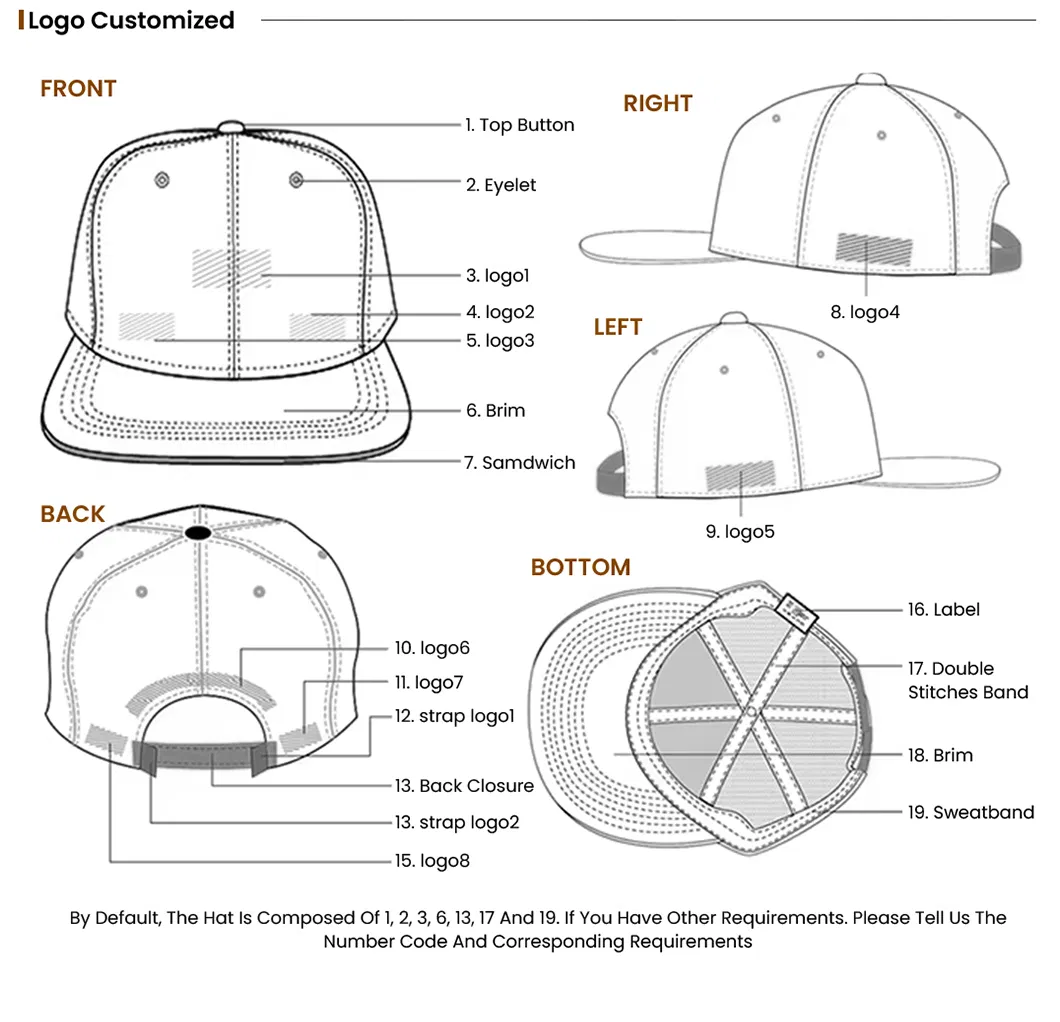 Logo Customized

FRONT

1. Top Button
2. Eyelet
3. logo1
4. logo2
5. logo3
6. Brim
7. Samdwich

RIGHT

8. logo4

LEFT

9. logo5

BACK

10. logo6
11. logo7
12. strap logo1
13. Back Closure
13. strap logo2
15. logo8

BOTTOM

16. Label
17. Double Stitches Band
18. Brim
19. Sweatband

By Default, The Hat Is Composed Of 1, 2, 3, 6, 13, 17 And 19. If You Have Other Requirements. Please Tell Us The Number Code And Corresponding Requirements