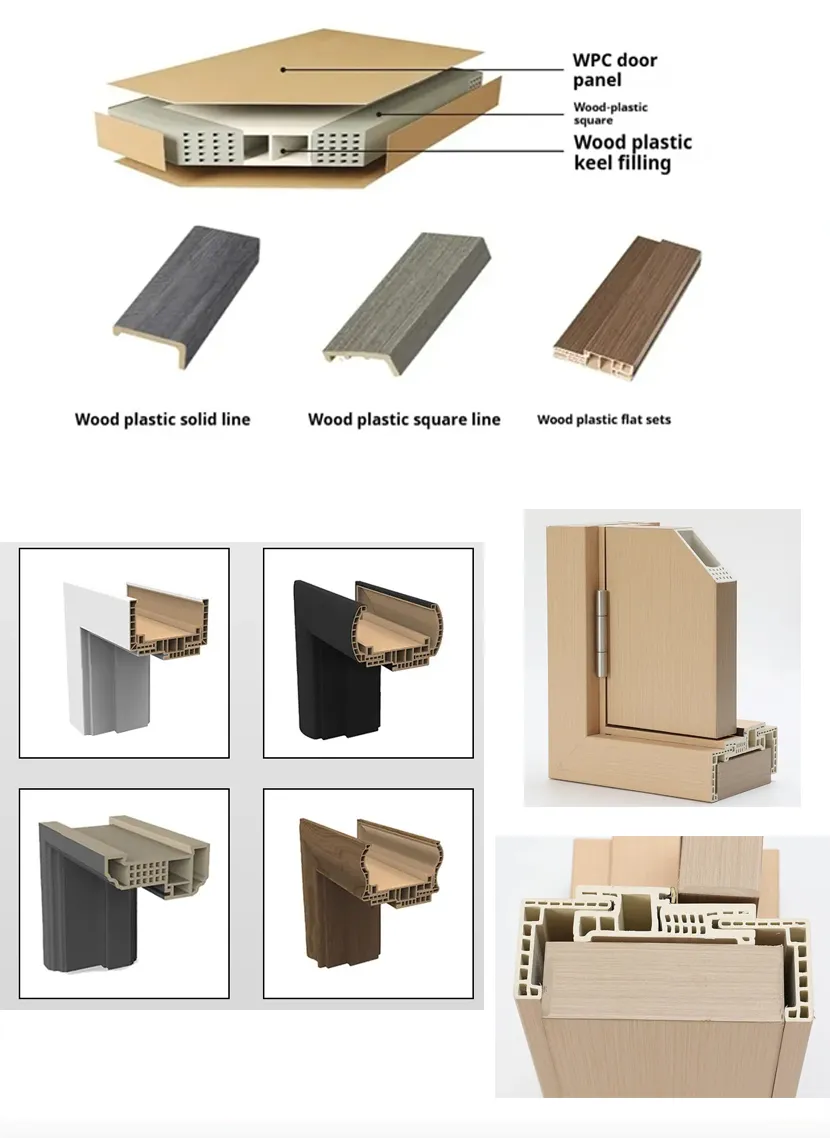 WPC door panel

Wood-plastic square

Wood plastic keel filling

Wood plastic solid line

Wood plastic square line

Wood plastic flat sets