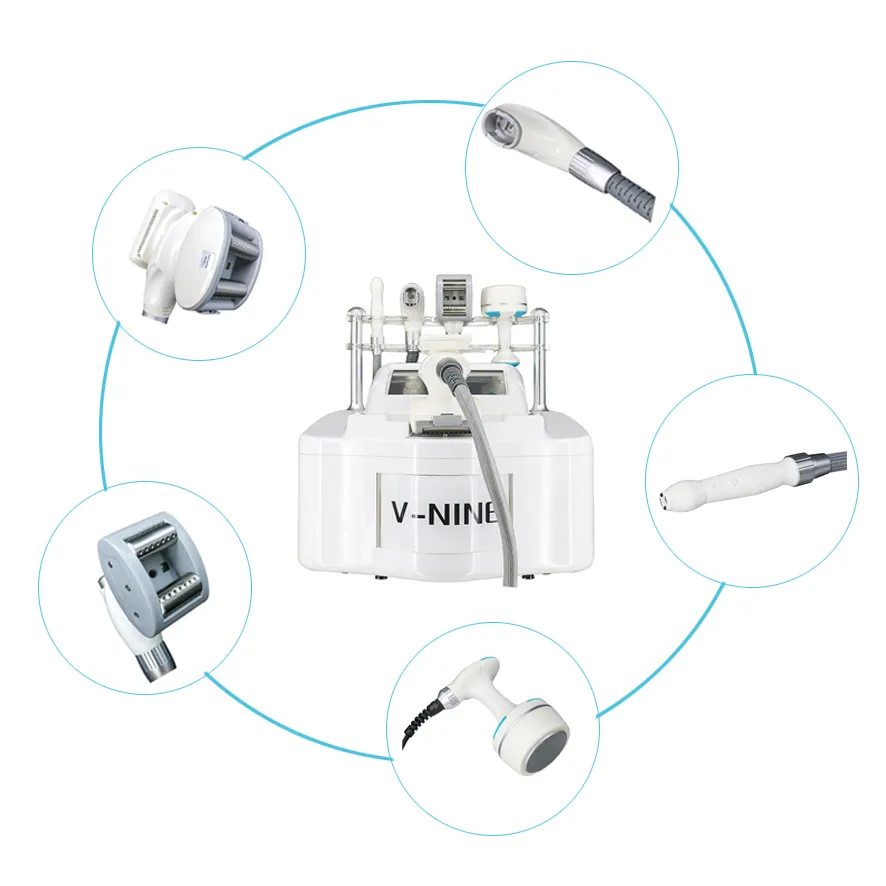 V-NINE