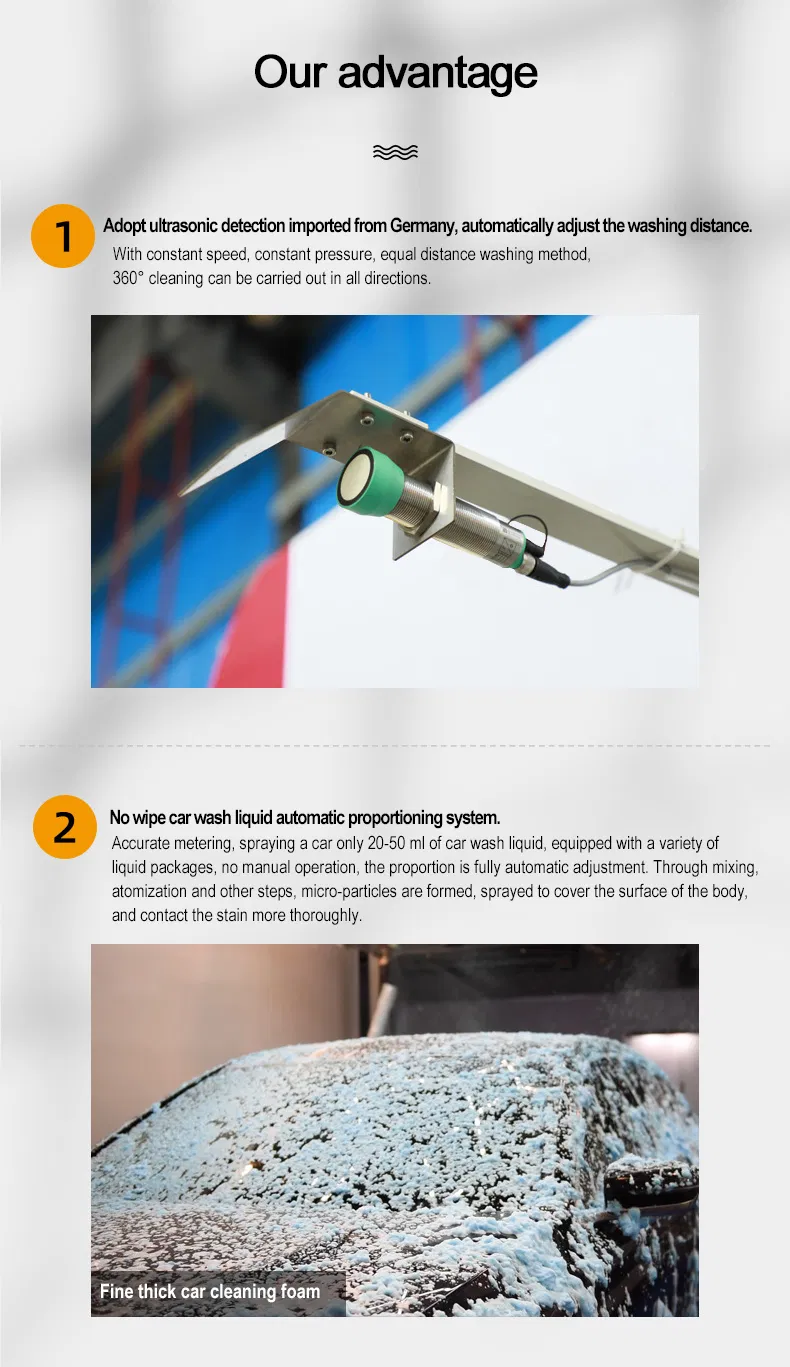 Our advantage

1

Adopt ultrasonic detection imported from Germany, automatically adjust the washing distance.

With constant speed, constant pressure, equal distance washing method, 360° cleaning can be carried out in all directions.

2

No wipe car wash liquid automatic proportioning system.

Accurate metering, spraying a car only 20-50 ml of car wash liquid, equipped with a variety of liquid packages, no manual operation, the proportion is fully automatic adjustment. Through mixing, atomization and other steps, micro-particles are formed, sprayed to cover the surface of the body, and contact the stain more thoroughly.

Fine thick car cleaning foam