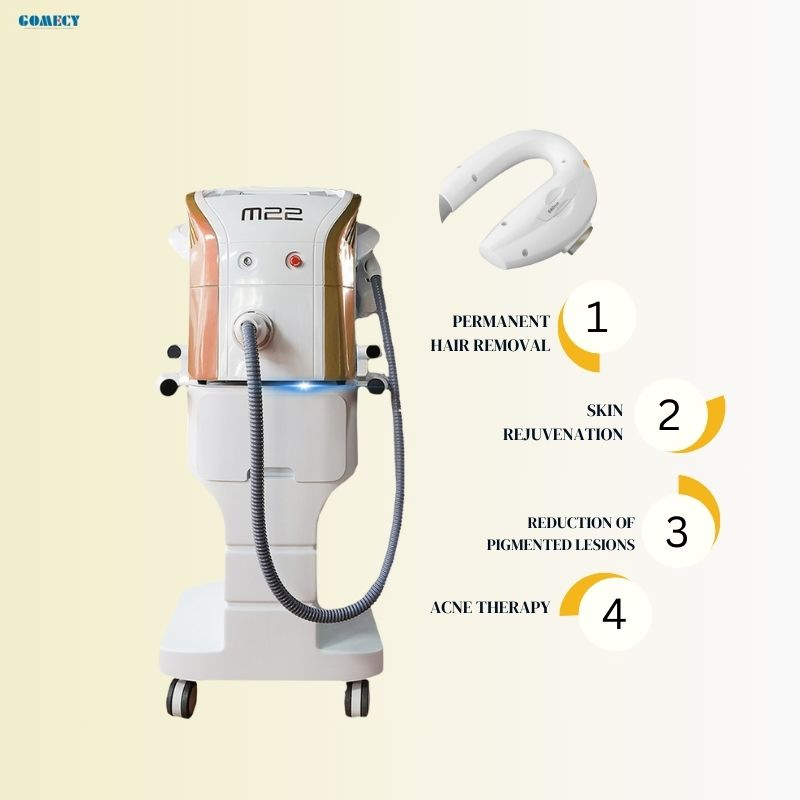 GOMECY

M22

PERMANENT HAIR REMOVAL

1

SKIN REJUVENATION

2

REDUCTION OF PIGMENTED LESIONS

3

ACNE THERAPY

4