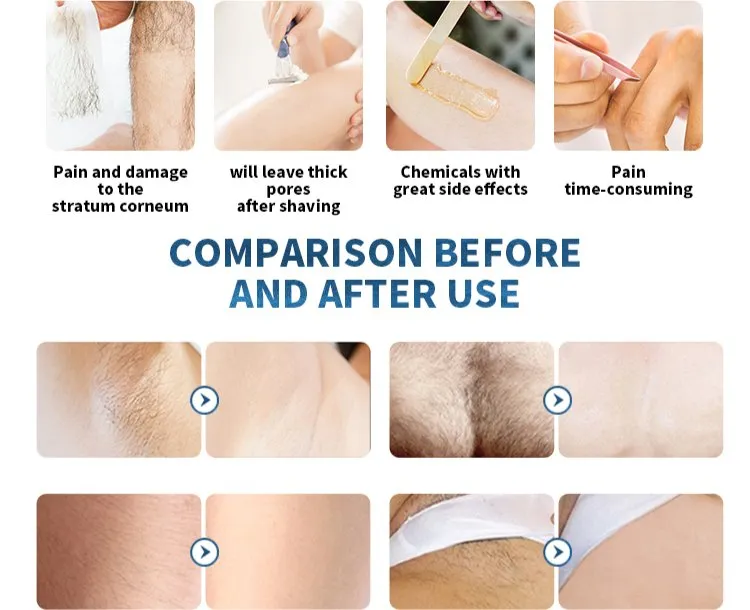 Pain and damage to the stratum corneum

will leave thick pores after shaving

Chemicals with great side effects

Pain time-consuming

COMPARISON BEFORE AND AFTER USE